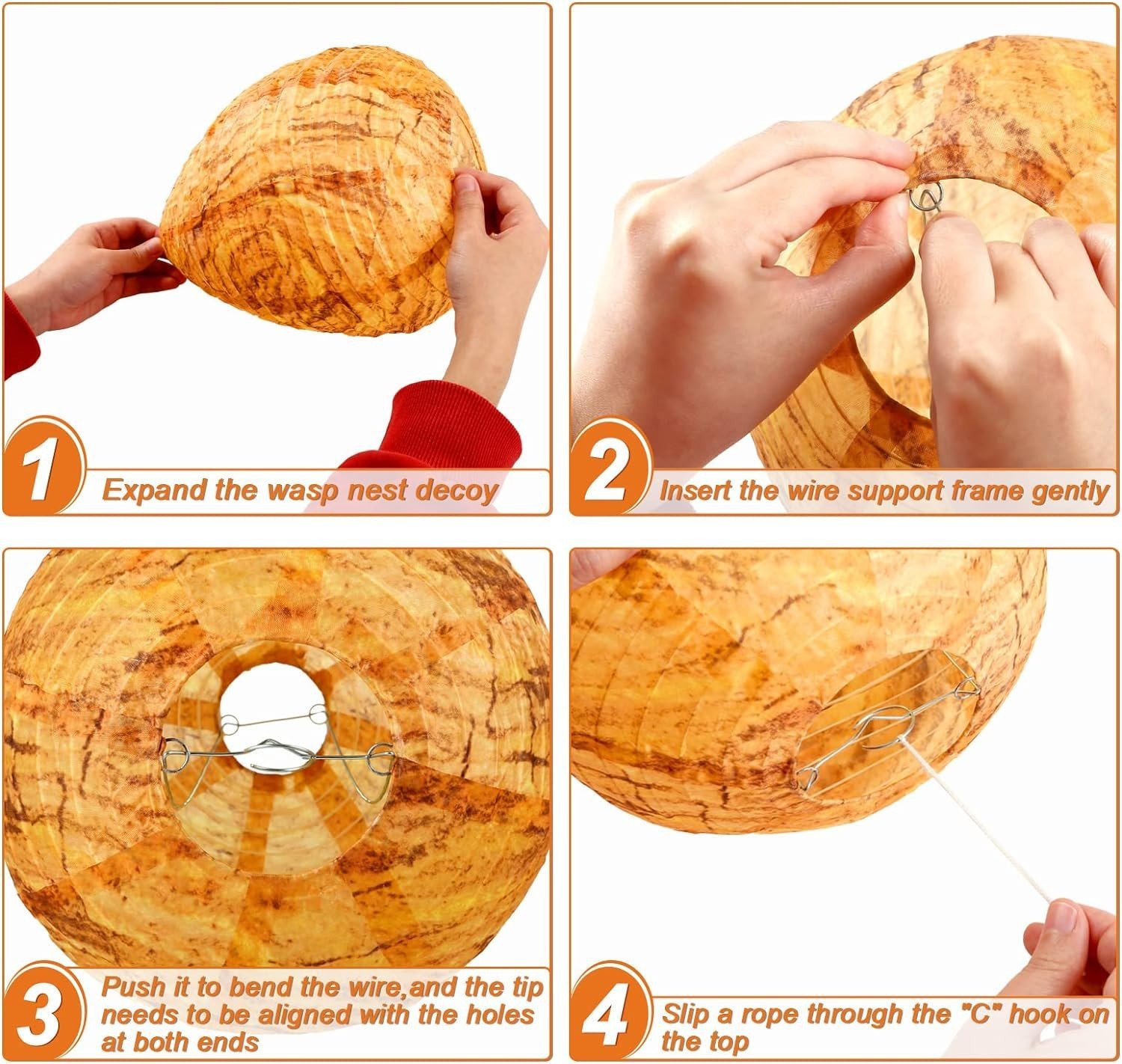 1 Expand the wasp nest decoy

2 Insert the wire support frame gently

3 Push it to bend the wire,and the tip needs to be aligned with the holes at both ends

4 Slip a rope through the "C" hook on the top