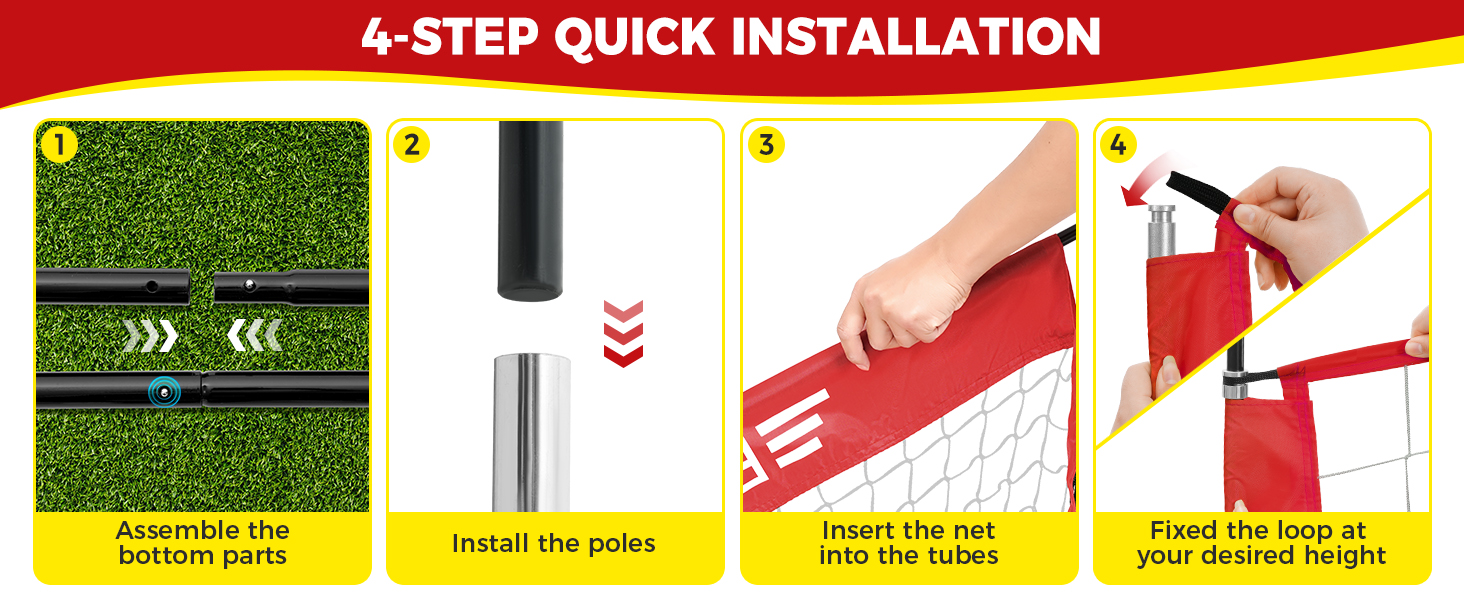 4-STEP QUICK INSTALLATION

1
Assemble the bottom parts

2
Install the poles

3
Insert the net into the tubes

4
Fixed the loop at your desired height