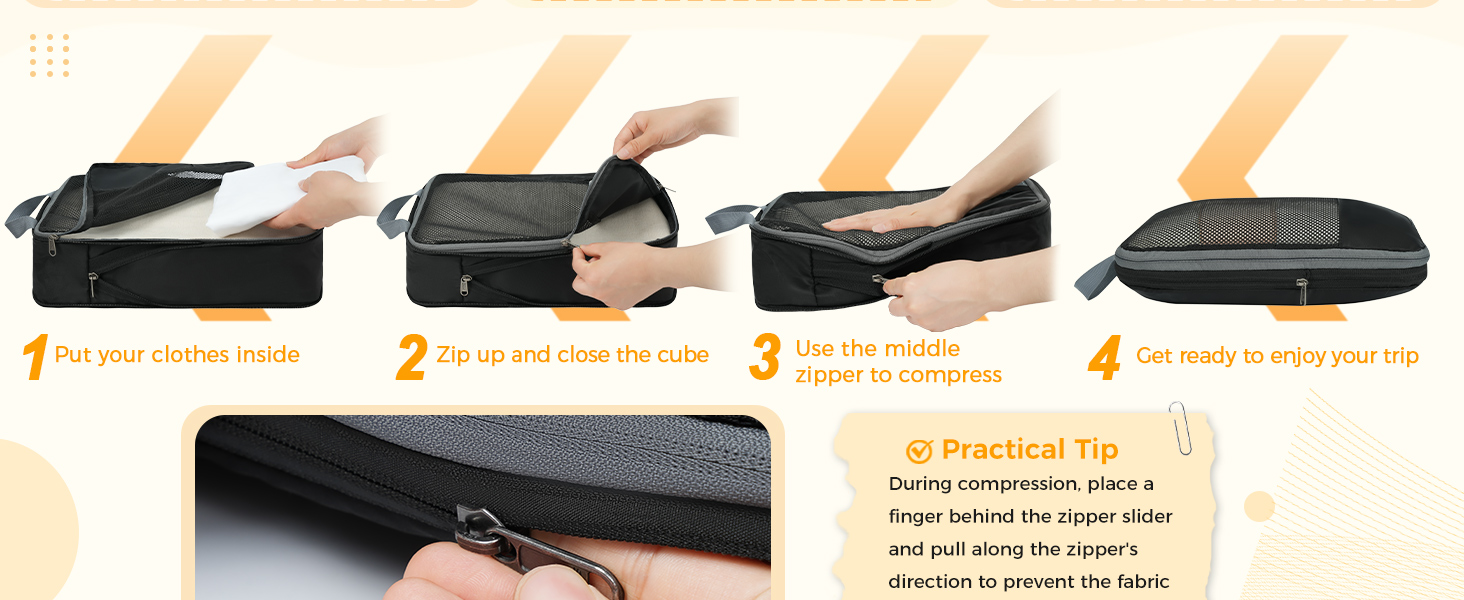 1 Put your clothes inside

2 Zip up and close the cube

3 Use the middle zipper to compress

4 Get ready to enjoy your trip

Practical Tip

During compression, place a finger behind the zipper slider and pull along the zipper's direction to prevent the fabric