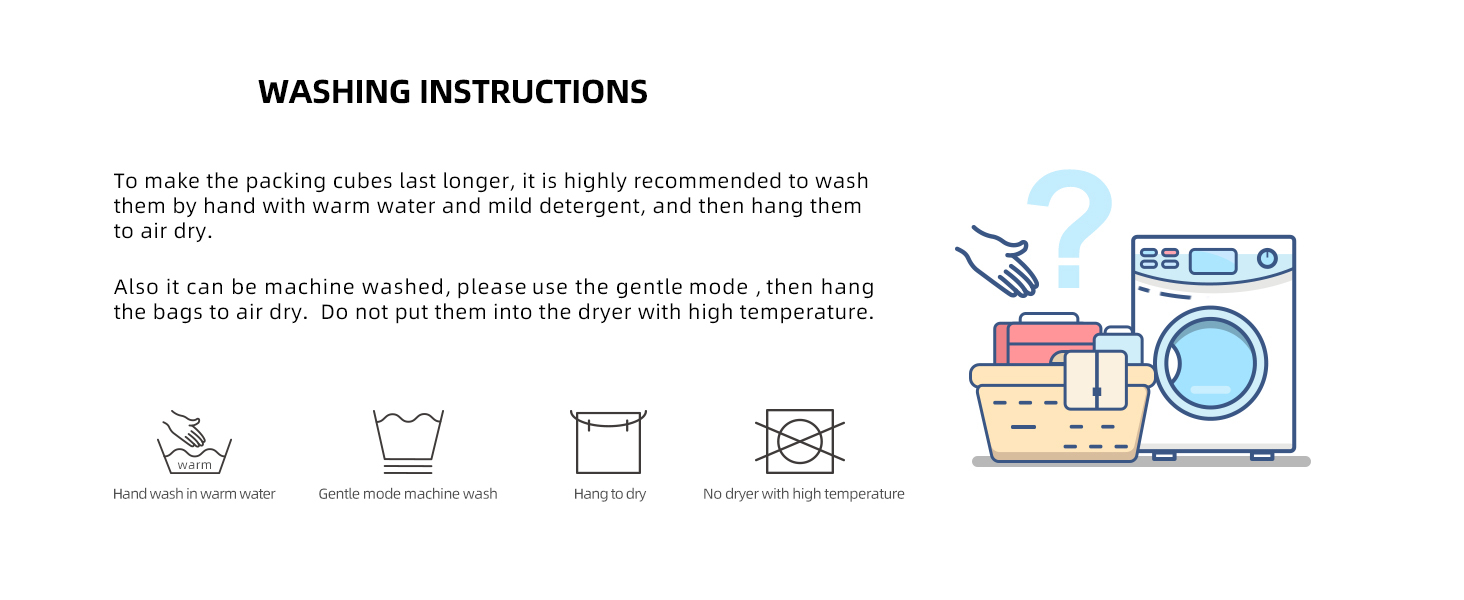 WASHING INSTRUCTIONS

To make the packing cubes last longer, it is highly recommended to wash them by hand with warm water and mild detergent, and then hang them to air dry.

Also it can be machine washed, please use the gentle mode , then hang the bags to air dry.  Do not put them into the dryer with high temperature.

warm

Hand wash in warm water

Gentle mode machine wash

Hang to dry

No dryer with high temperature

?