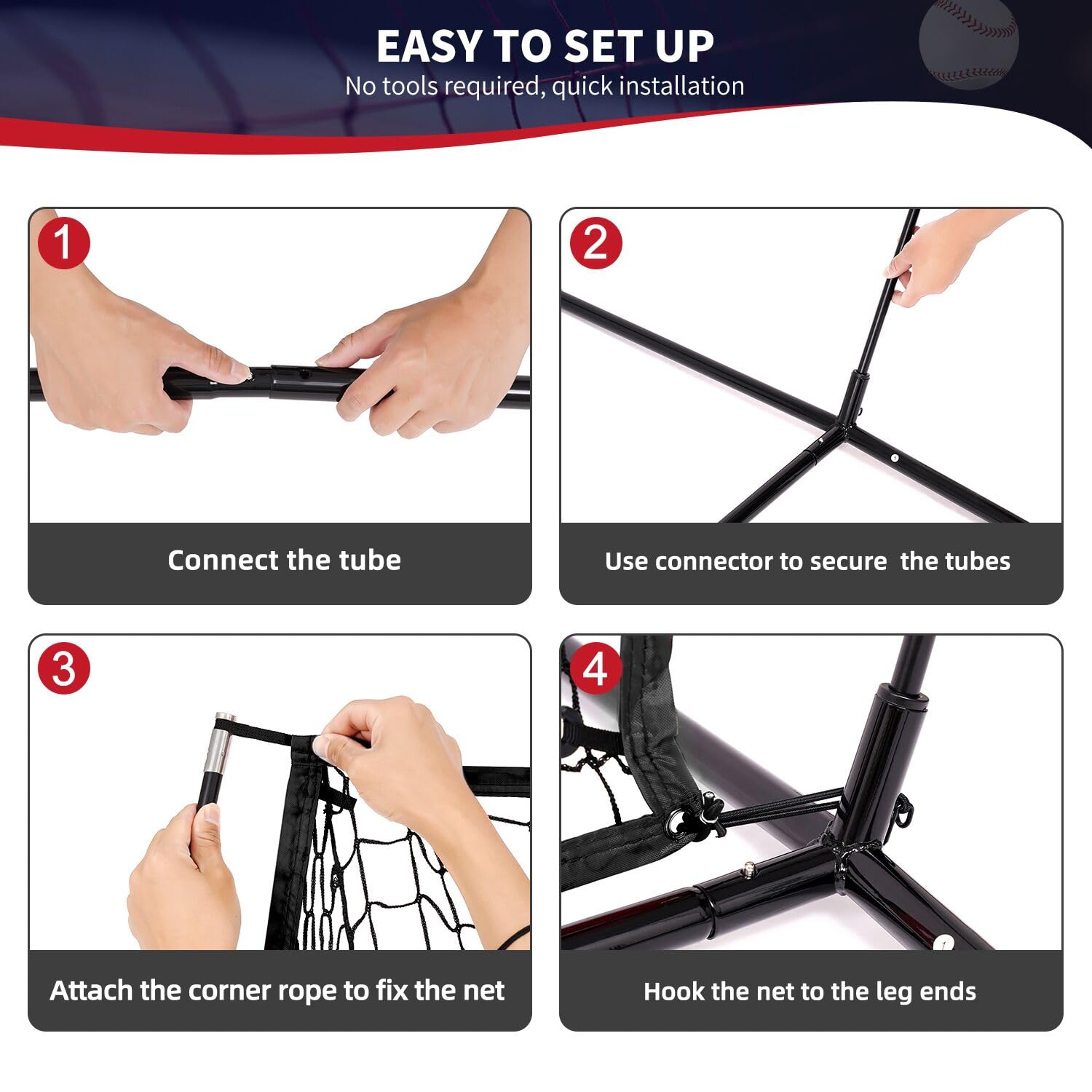 EASY TO SET UP
No tools required, quick installation

1
Connect the tube

2
Use connector to secure  the tubes

3
Attach the corner rope to fix the net

4
Hook the net to the leg ends