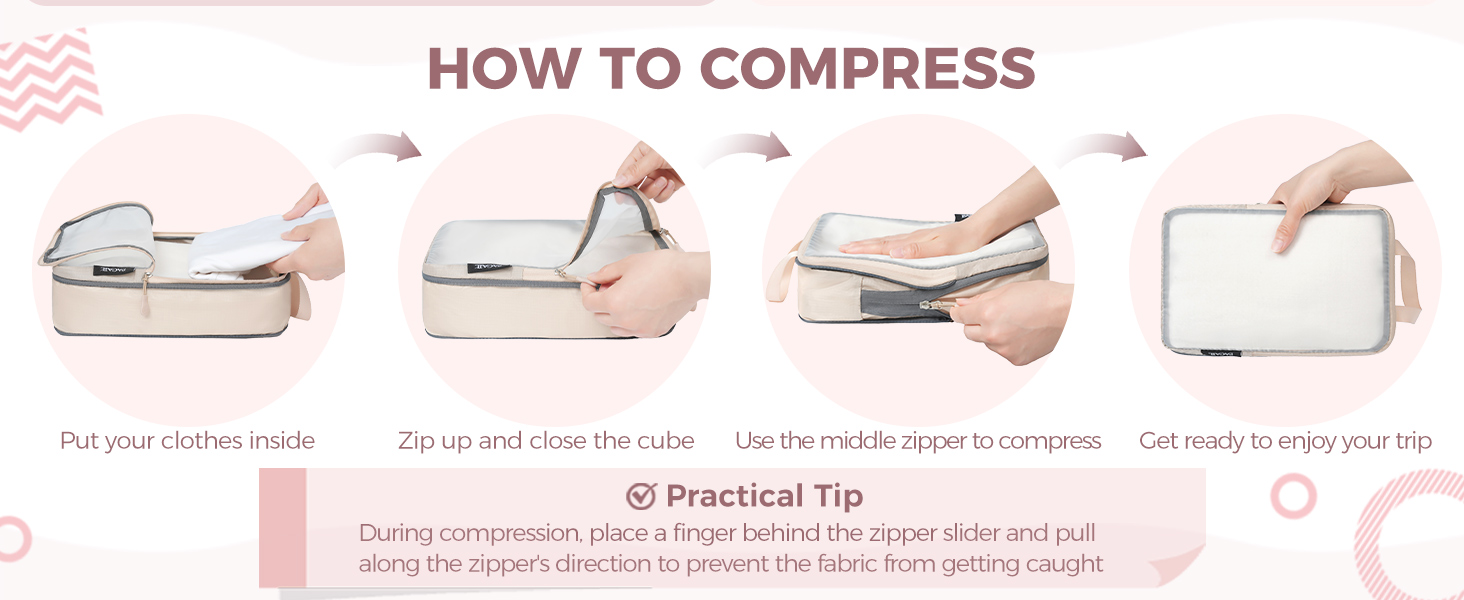 HOW TO COMPRESS

Put your clothes inside

Zip up and close the cube

Use the middle zipper to compress

Get ready to enjoy your trip

Practical Tip

During compression, place a finger behind the zipper slider and pull along the zipper's direction to prevent the fabric from getting caught