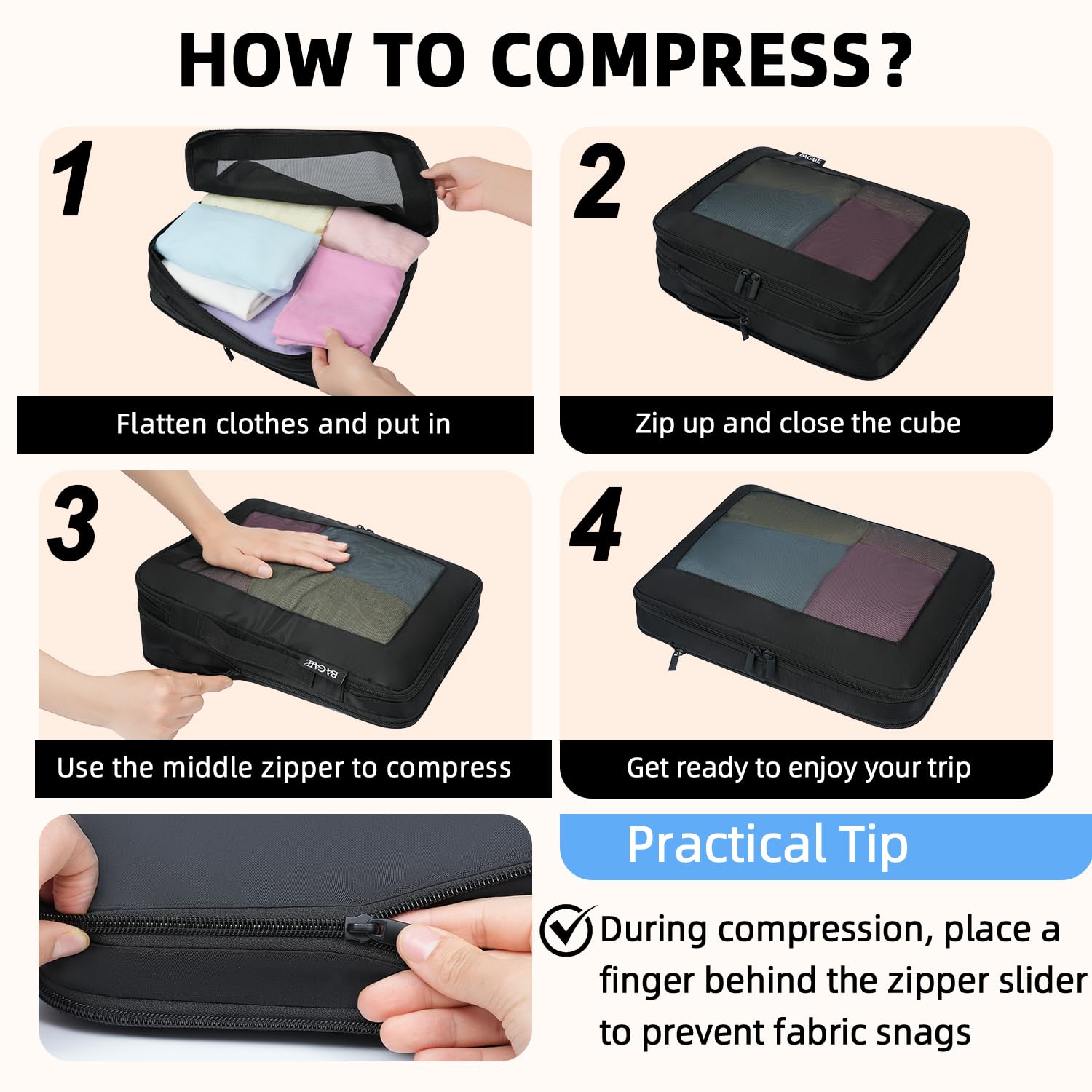 HOW TO COMPRESS?

1

Flatten clothes and put in

2

BAGAIL

Zip up and close the cube

3

BAGAIL

Use the middle zipper to compress

4

Get ready to enjoy your trip

Practical Tip

During compression, place a finger behind the zipper slider to prevent fabric snags