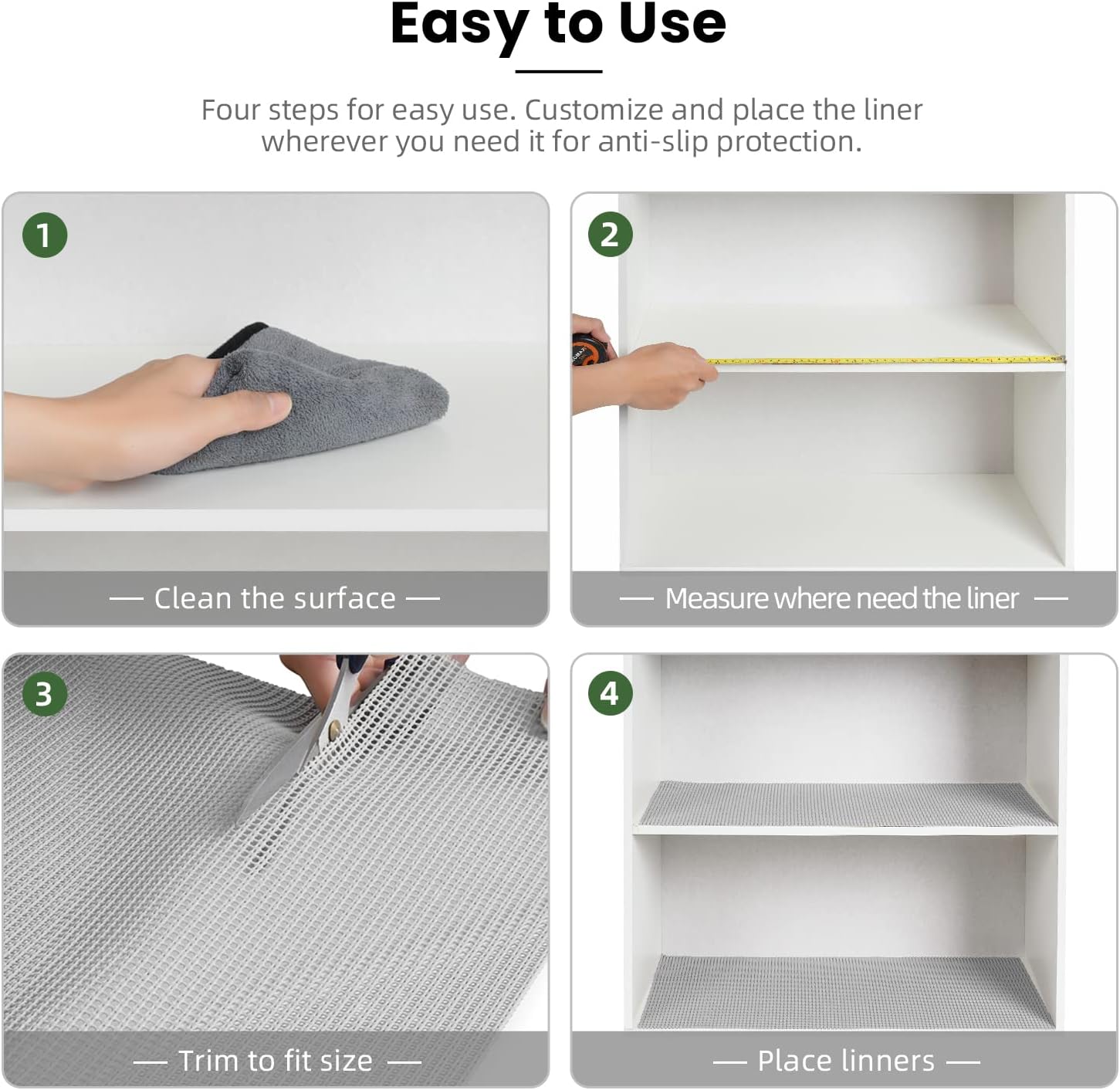 Easy to Use

Four steps for easy use. Customize and place the liner wherever you need it for anti-slip protection.

1

— Clean the surface —

2

— Measure where need the liner —

3

— Trim to fit size —

4

— Place linners —