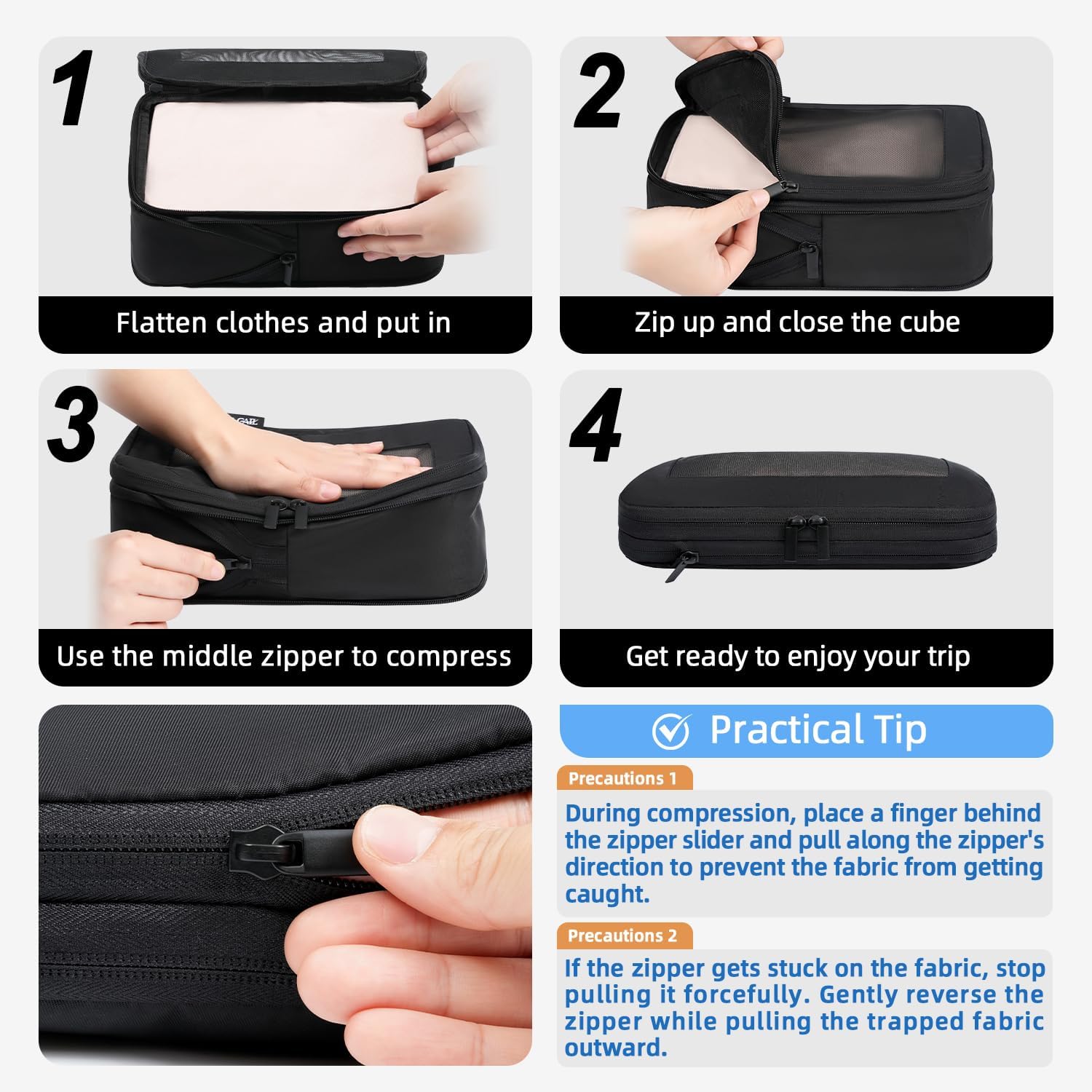 1

Flatten clothes and put in

2

Zip up and close the cube

3

Use the middle zipper to compress

4

Get ready to enjoy your trip

Practical Tip

Precautions 1

During compression, place a finger behind the zipper slider and pull along the zipper's direction to prevent the fabric from getting caught.

Precautions 2

If the zipper gets stuck on the fabric, stop pulling it forcefully. Gently reverse the zipper while pulling the trapped fabric outward.