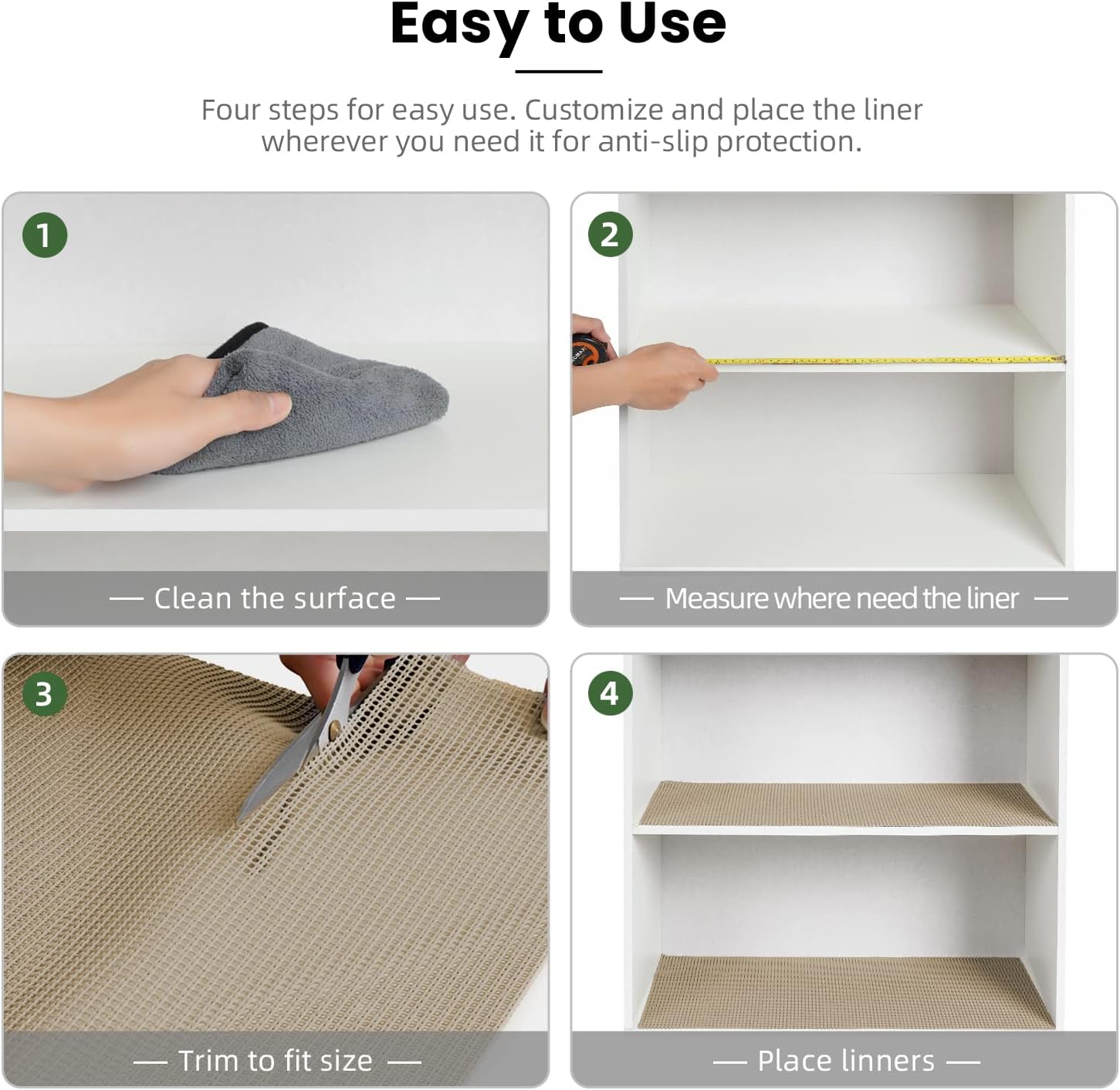 Easy to Use

Four steps for easy use. Customize and place the liner wherever you need it for anti-slip protection.

1

— Clean the surface —

2

— Measure where need the liner —

3

— Trim to fit size —

4

— Place linners —