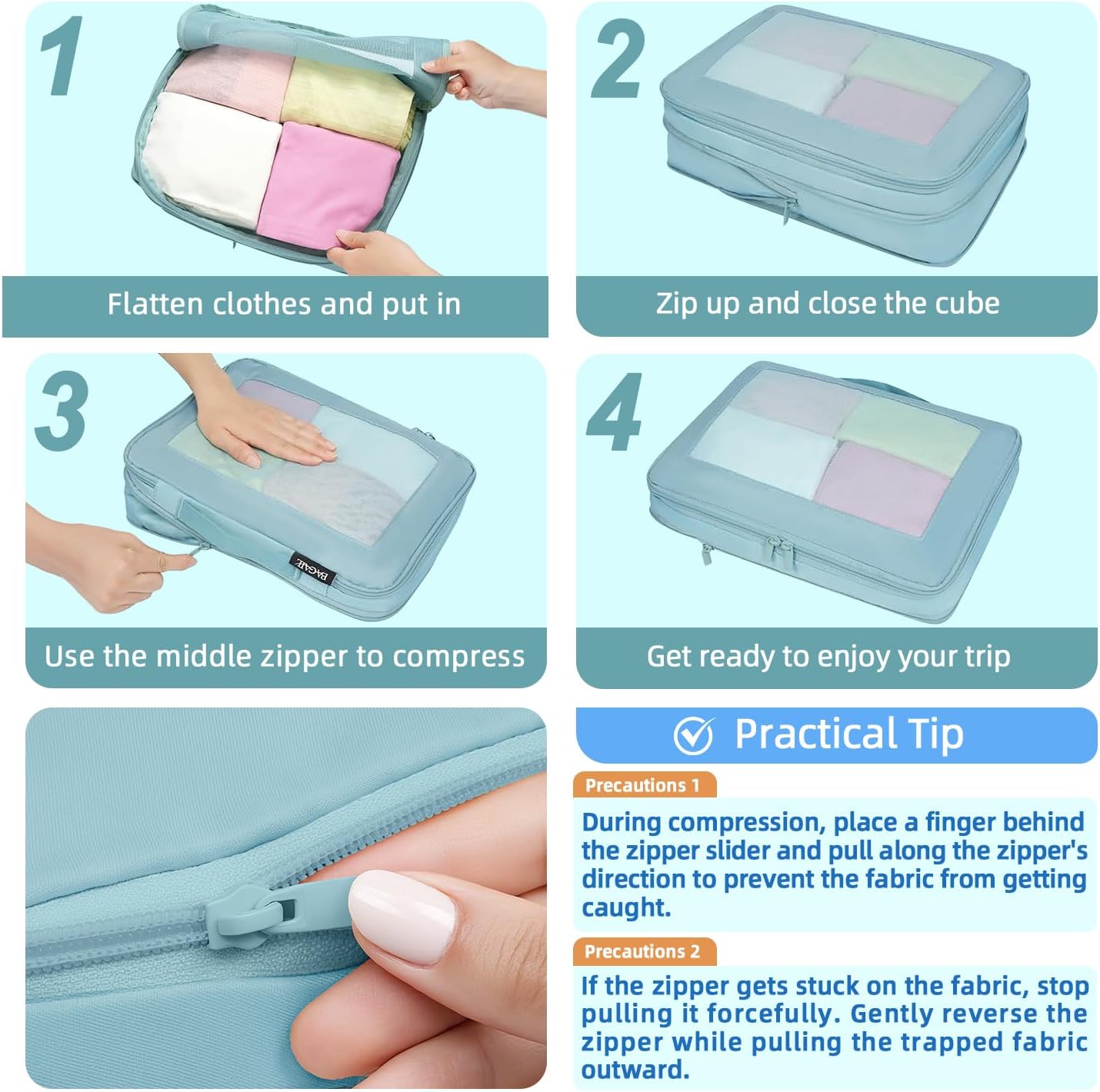 1

Flatten clothes and put in

2

Zip up and close the cube

3

BAGAIL

Use the middle zipper to compress

4

Get ready to enjoy your trip

Practical Tip

Precautions 1

During compression, place a finger behind the zipper slider and pull along the zipper's direction to prevent the fabric from getting caught.

Precautions 2

If the zipper gets stuck on the fabric, stop pulling it forcefully. Gently reverse the zipper while pulling the trapped fabric outward.