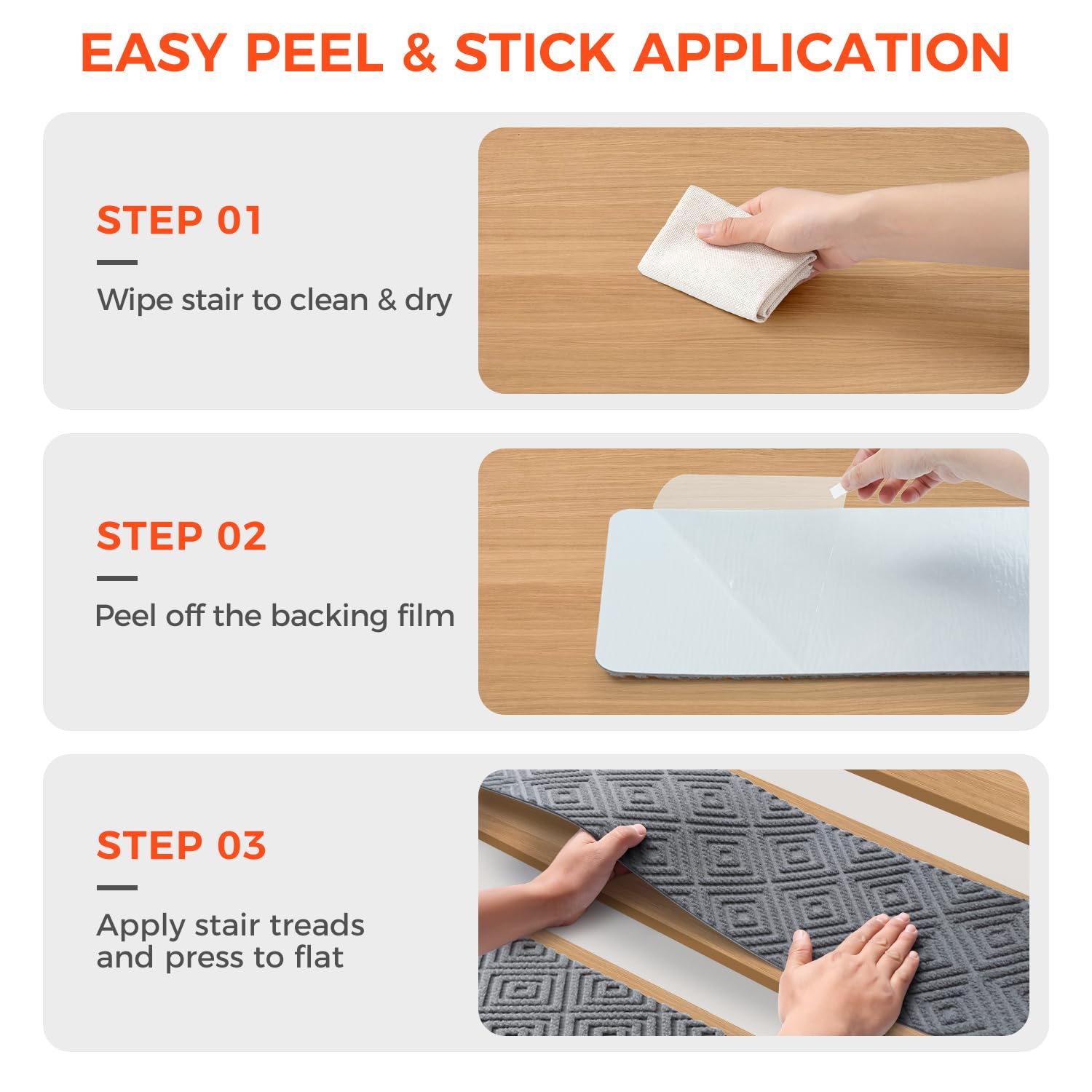 EASY PEEL & STICK APPLICATION

STEP 01

Wipe stair to clean & dry

STEP 02

Peel off the backing film

STEP 03

Apply stair treads and press to flat