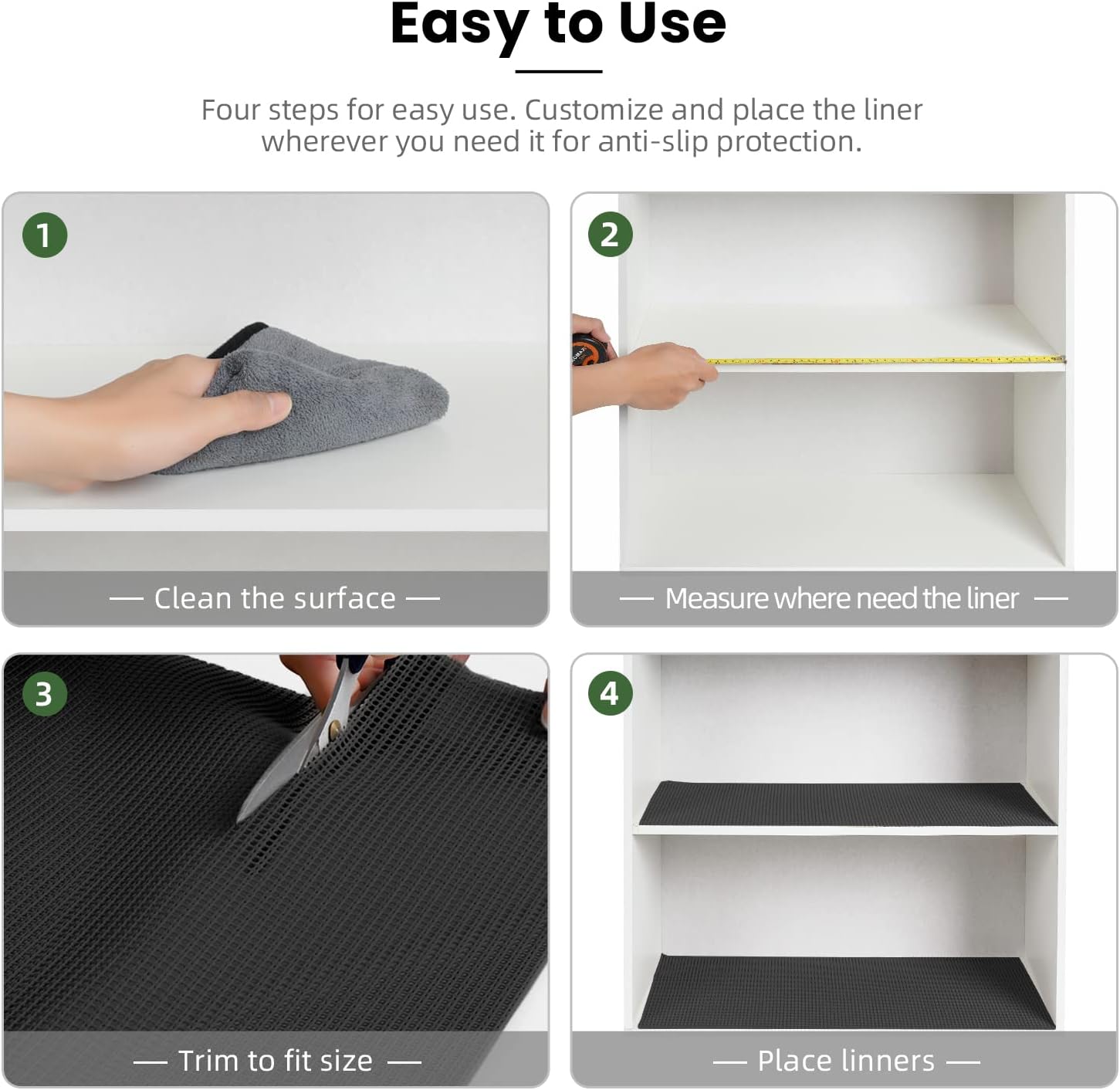 Easy to Use

Four steps for easy use. Customize and place the liner wherever you need it for anti-slip protection.

1

— Clean the surface —

2

— Measure where need the liner —

3

— Trim to fit size —

4

— Place linners —