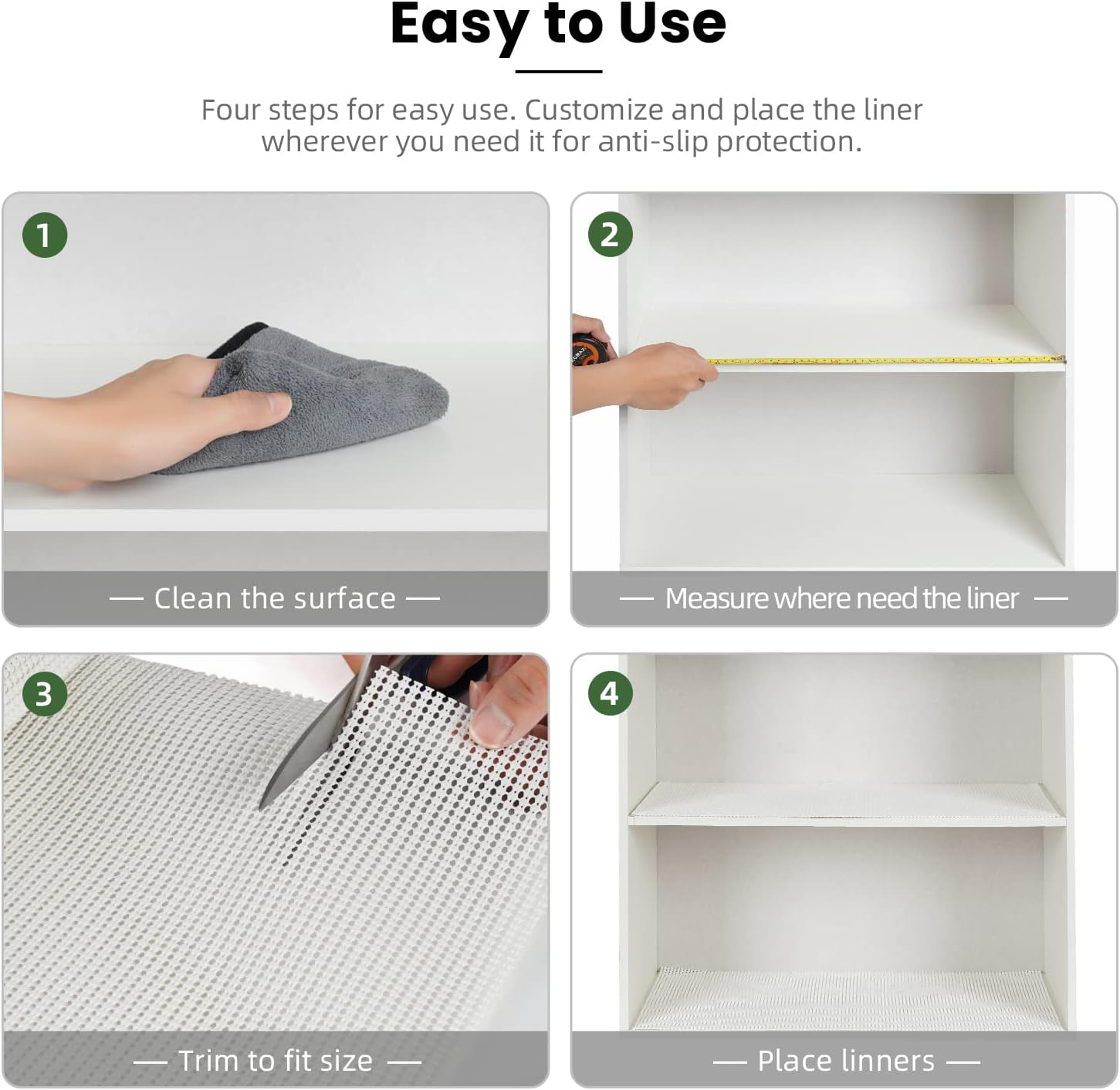 Easy to Use

Four steps for easy use. Customize and place the liner wherever you need it for anti-slip protection.

1

— Clean the surface —

2

— Measure where need the liner —

3

— Trim to fit size —

4

— Place linners —