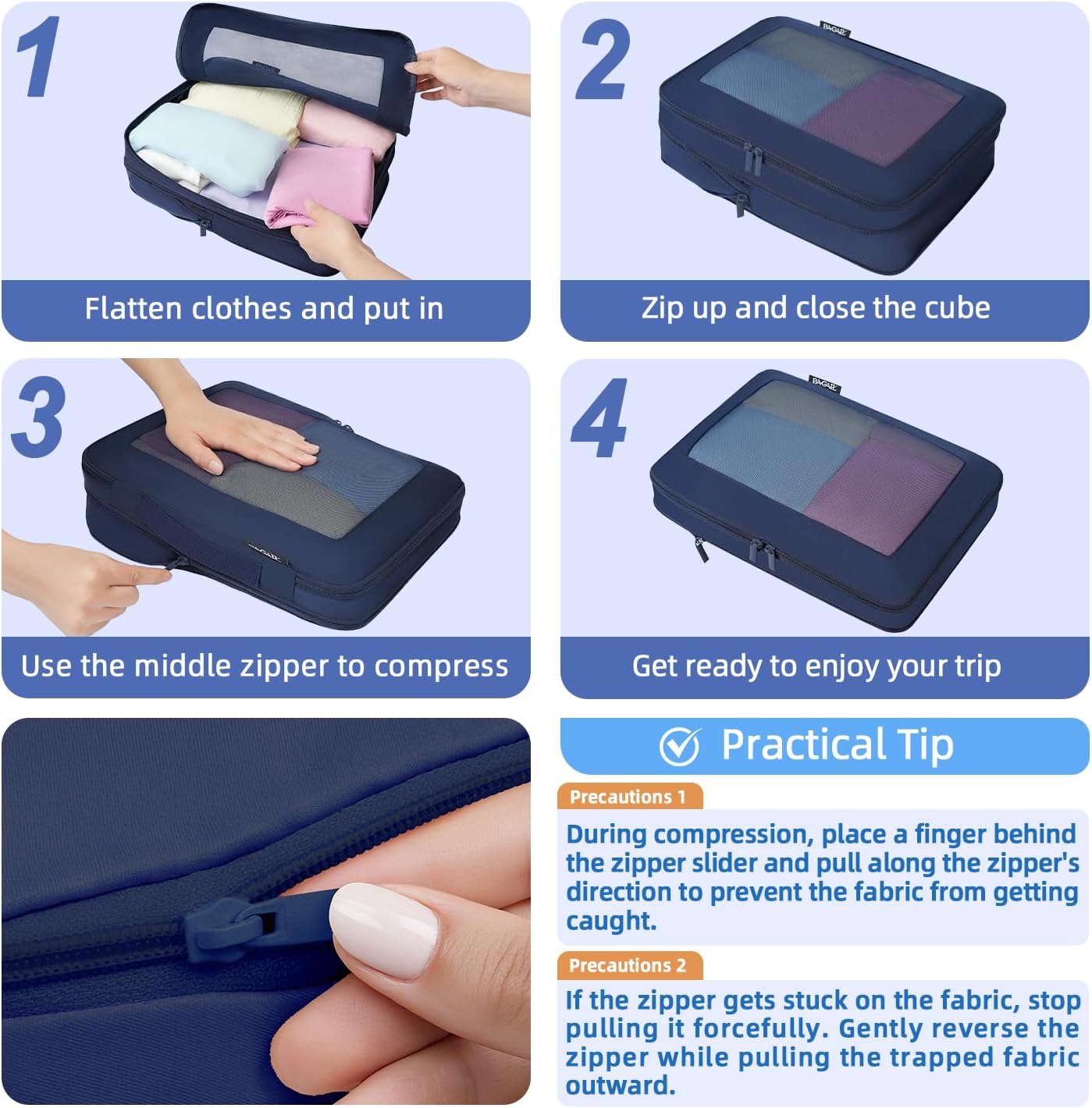 1

Flatten clothes and put in

2

BAGAIL

Zip up and close the cube

3

BAGAIL

Use the middle zipper to compress

4

BAGAIL

Get ready to enjoy your trip

Practical Tip

Precautions 1

During compression, place a finger behind the zipper slider and pull along the zipper's direction to prevent the fabric from getting caught.

Precautions 2

If the zipper gets stuck on the fabric, stop pulling it forcefully. Gently reverse the zipper while pulling the trapped fabric outward.