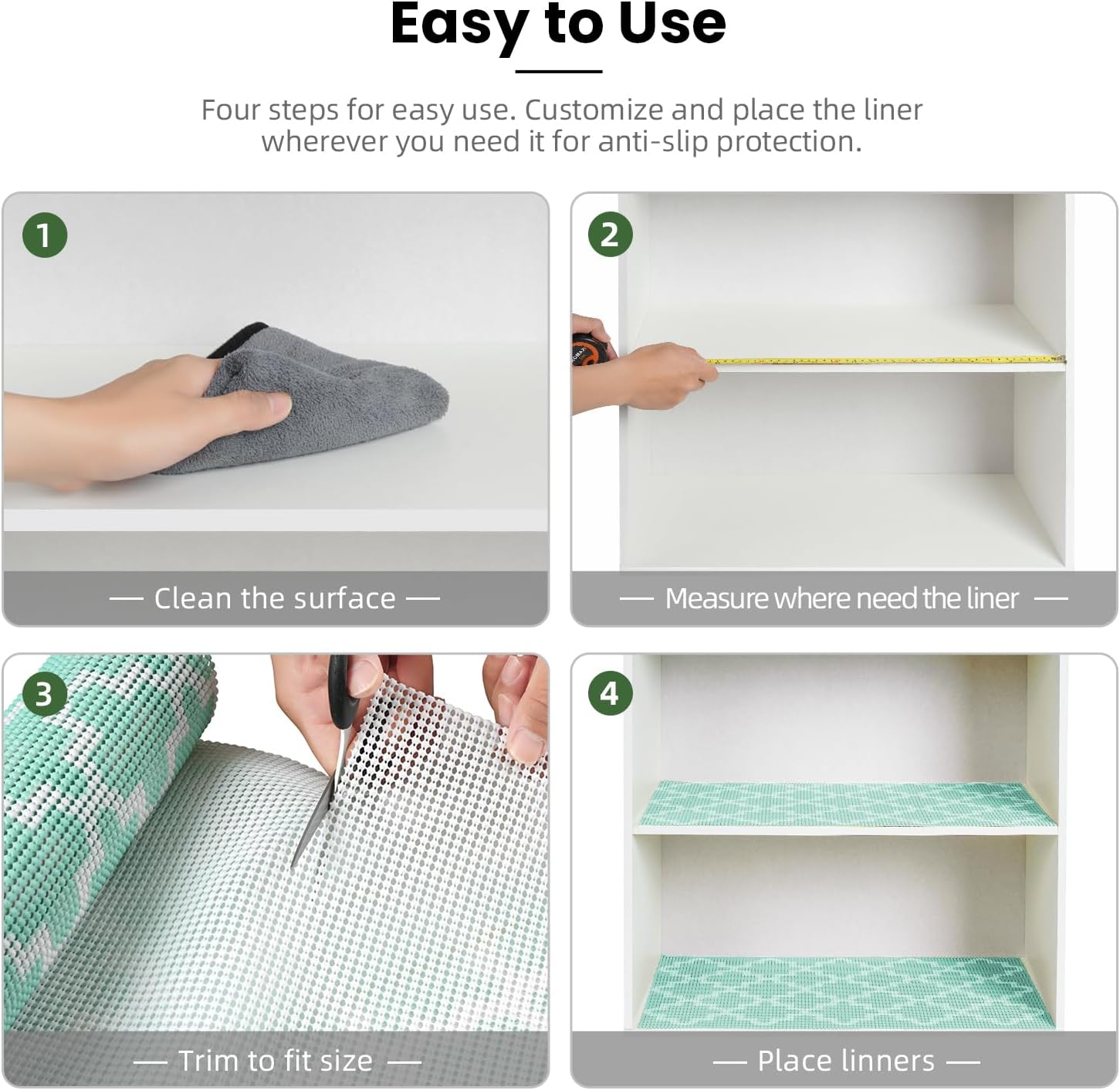 Easy to Use

Four steps for easy use. Customize and place the liner wherever you need it for anti-slip protection.

1

— Clean the surface —

2

— Measure where need the liner —

3

— Trim to fit size —

4

— Place linners —