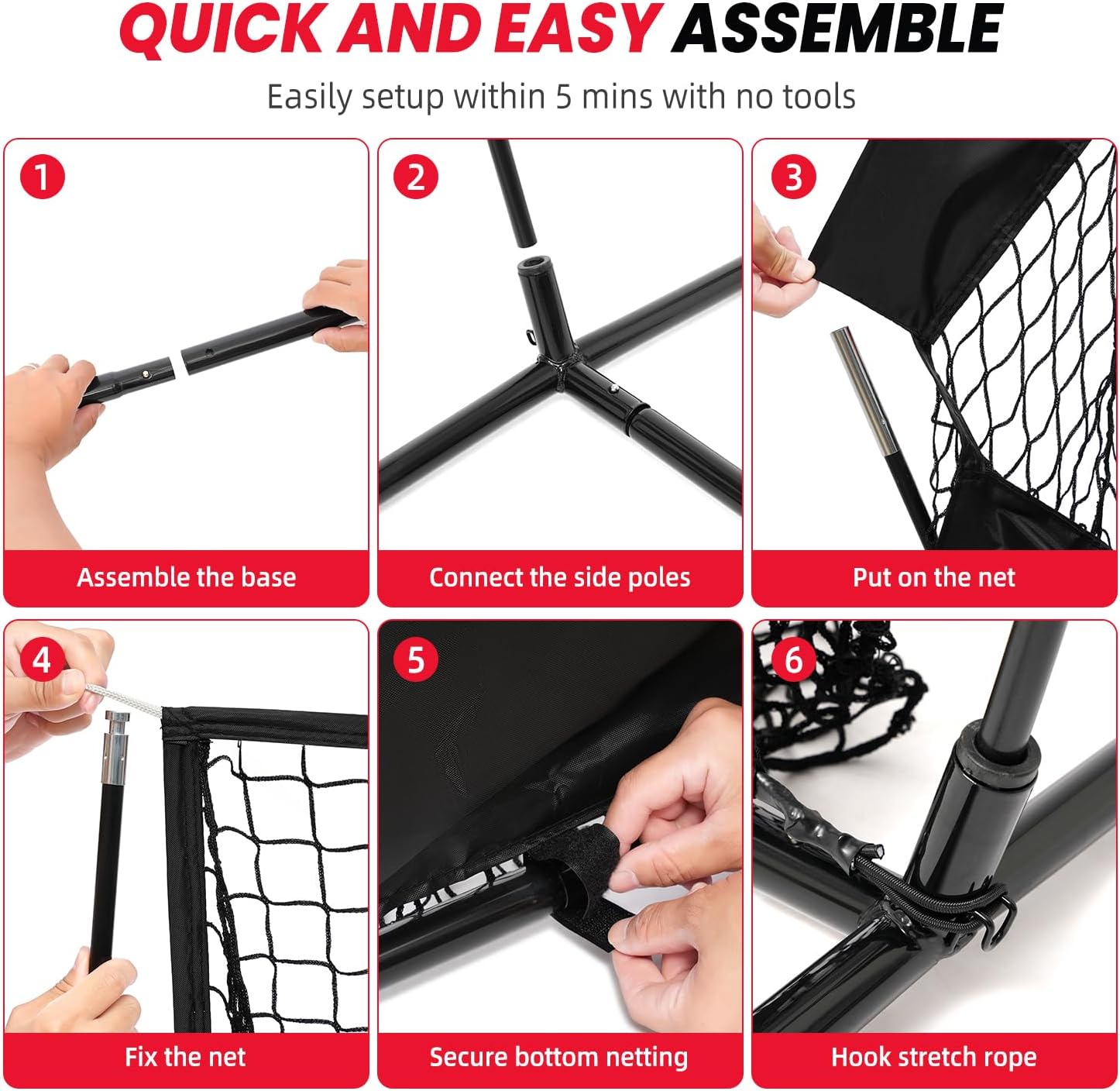 QUICK AND EASY ASSEMBLE

Easily setup within 5 mins with no tools

1

Assemble the base

2

Connect the side poles

3

Put on the net

4

Fix the net

5

Secure bottom netting

6

Hook stretch rope