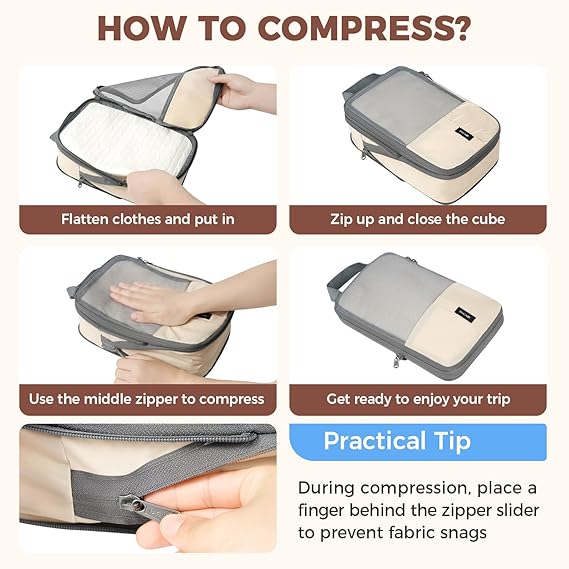 HOW TO COMPRESS?

Flatten clothes and put in

Zip up and close the cube

Use the middle zipper to compress

Get ready to enjoy your trip

Practical Tip

During compression, place a finger behind the zipper slider to prevent fabric snags