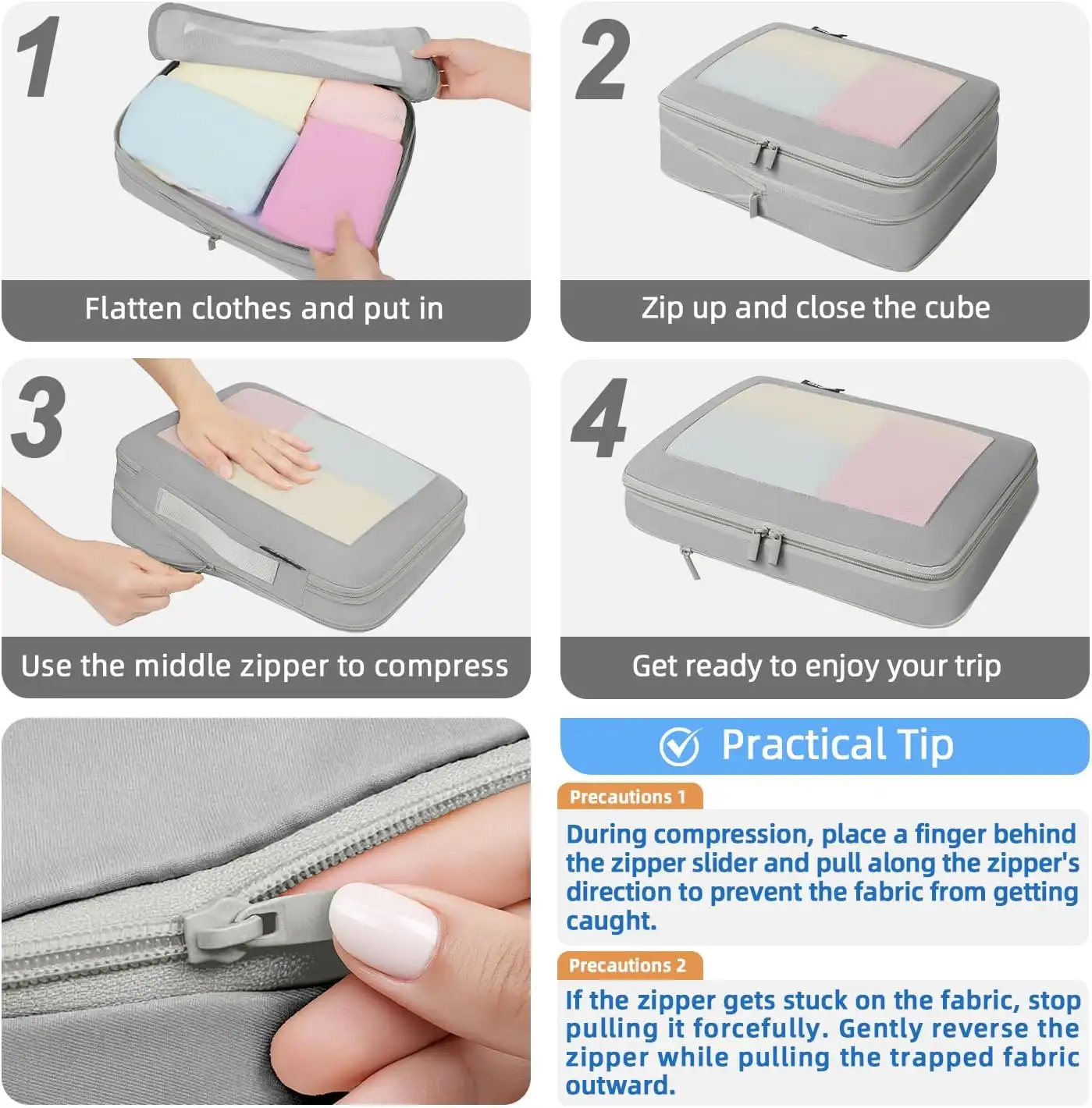 1

Flatten clothes and put in

2

Zip up and close the cube

3

Use the middle zipper to compress

4

Get ready to enjoy your trip

Practical Tip

Precautions 1

During compression, place a finger behind the zipper slider and pull along the zipper's direction to prevent the fabric from getting caught.

Precautions 2

If the zipper gets stuck on the fabric, stop pulling it forcefully. Gently reverse the zipper while pulling the trapped fabric outward.