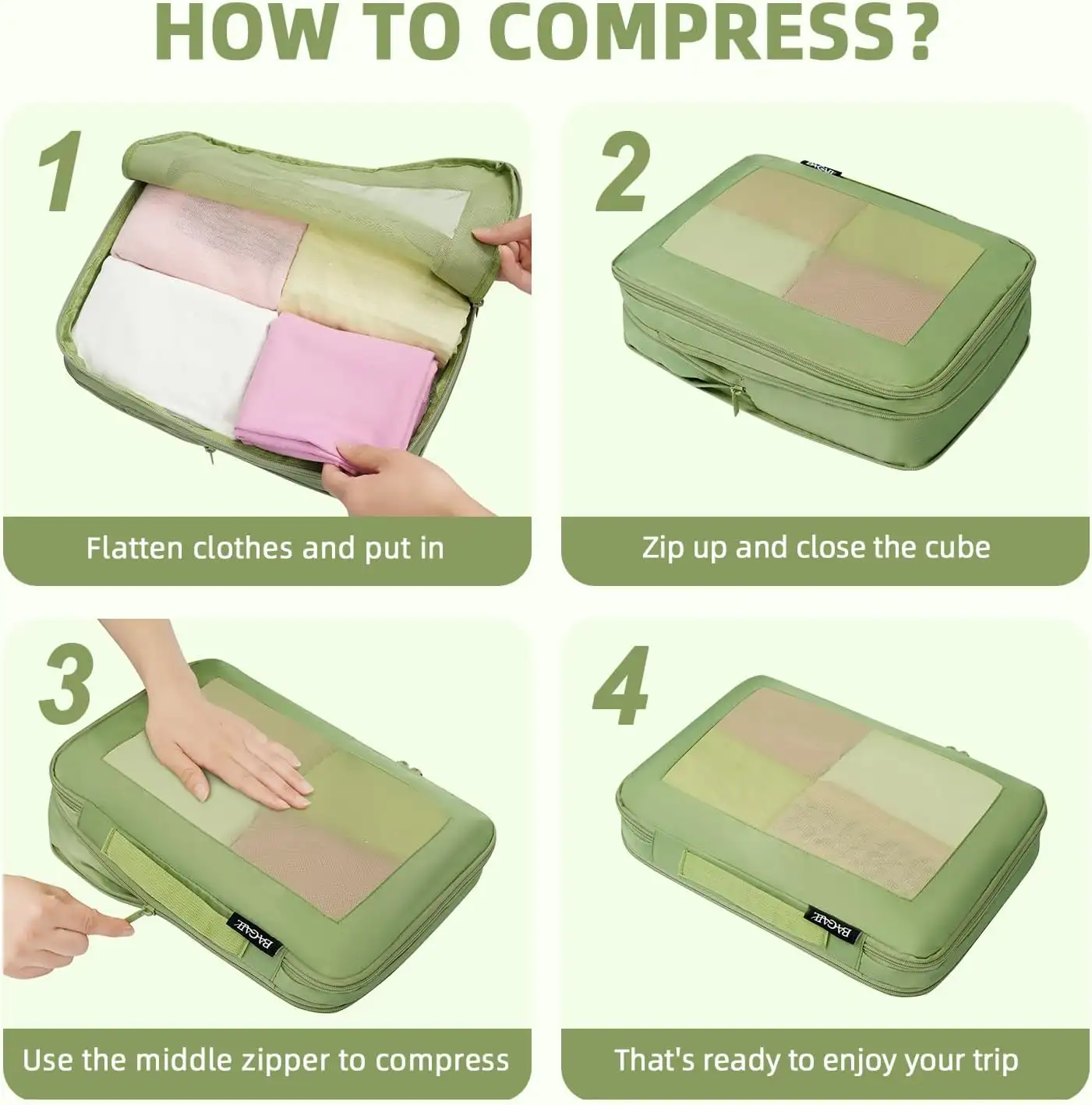 HOW TO COMPRESS?

1

Flatten clothes and put in

2

BAGAIL

Zip up and close the cube

3

BAGAIL

Use the middle zipper to compress

4

BAGAIL

That's ready to enjoy your trip