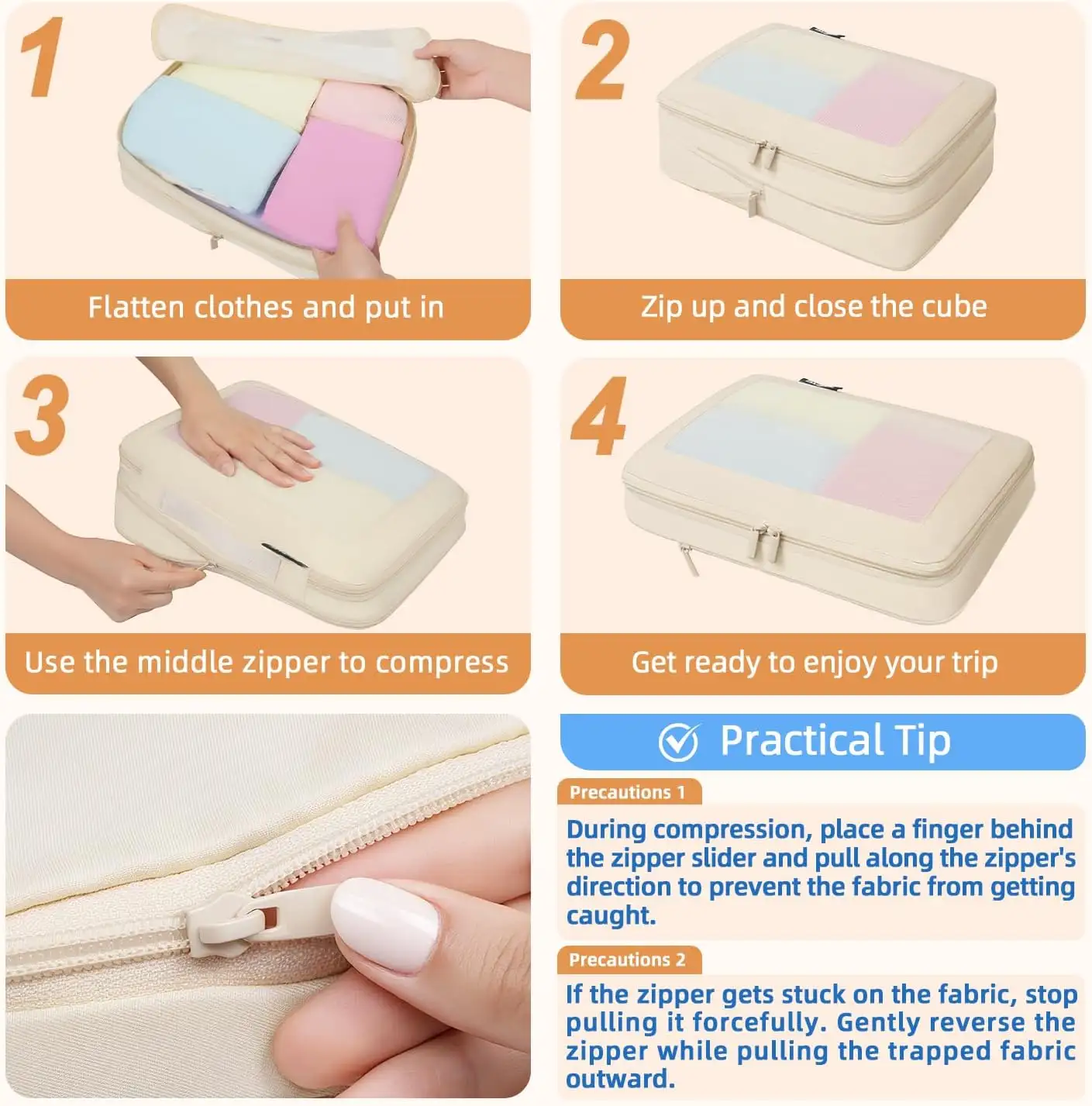 1

Flatten clothes and put in

2

Zip up and close the cube

3

Use the middle zipper to compress

4

Get ready to enjoy your trip

Practical Tip

Precautions 1

During compression, place a finger behind the zipper slider and pull along the zipper's direction to prevent the fabric from getting caught.

Precautions 2

If the zipper gets stuck on the fabric, stop pulling it forcefully. Gently reverse the zipper while pulling the trapped fabric outward.