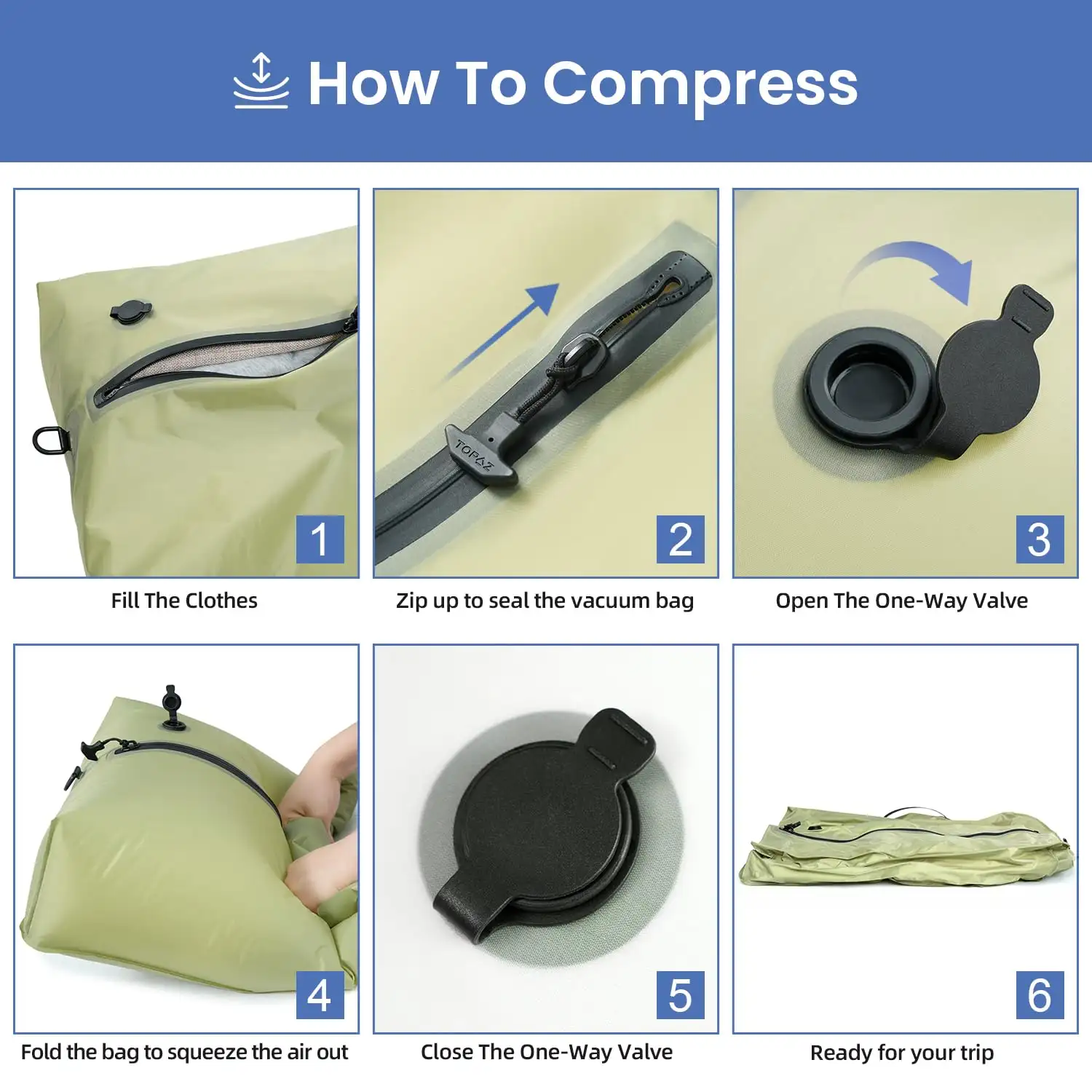 How To Compress

1
Fill The Clothes

TOPAZ
2
Zip up to seal the vacuum bag

3
Open The One-Way Valve

4
Fold the bag to squeeze the air out

5
Close The One-Way Valve

6
Ready for your trip