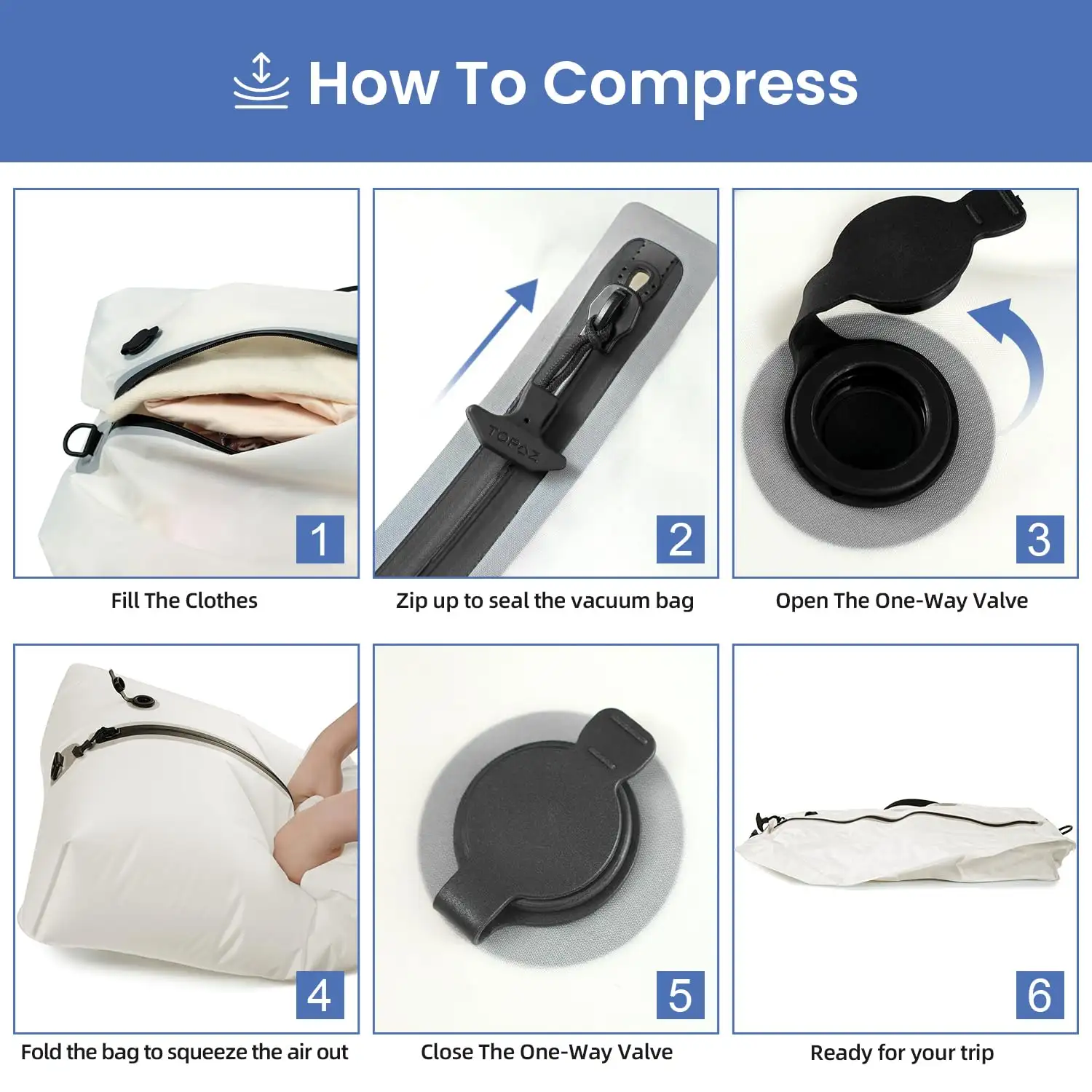 How To Compress

1

Fill The Clothes

TOPAZ

2

Zip up to seal the vacuum bag

3

Open The One-Way Valve

4

Fold the bag to squeeze the air out

5

Close The One-Way Valve

6

Ready for your trip