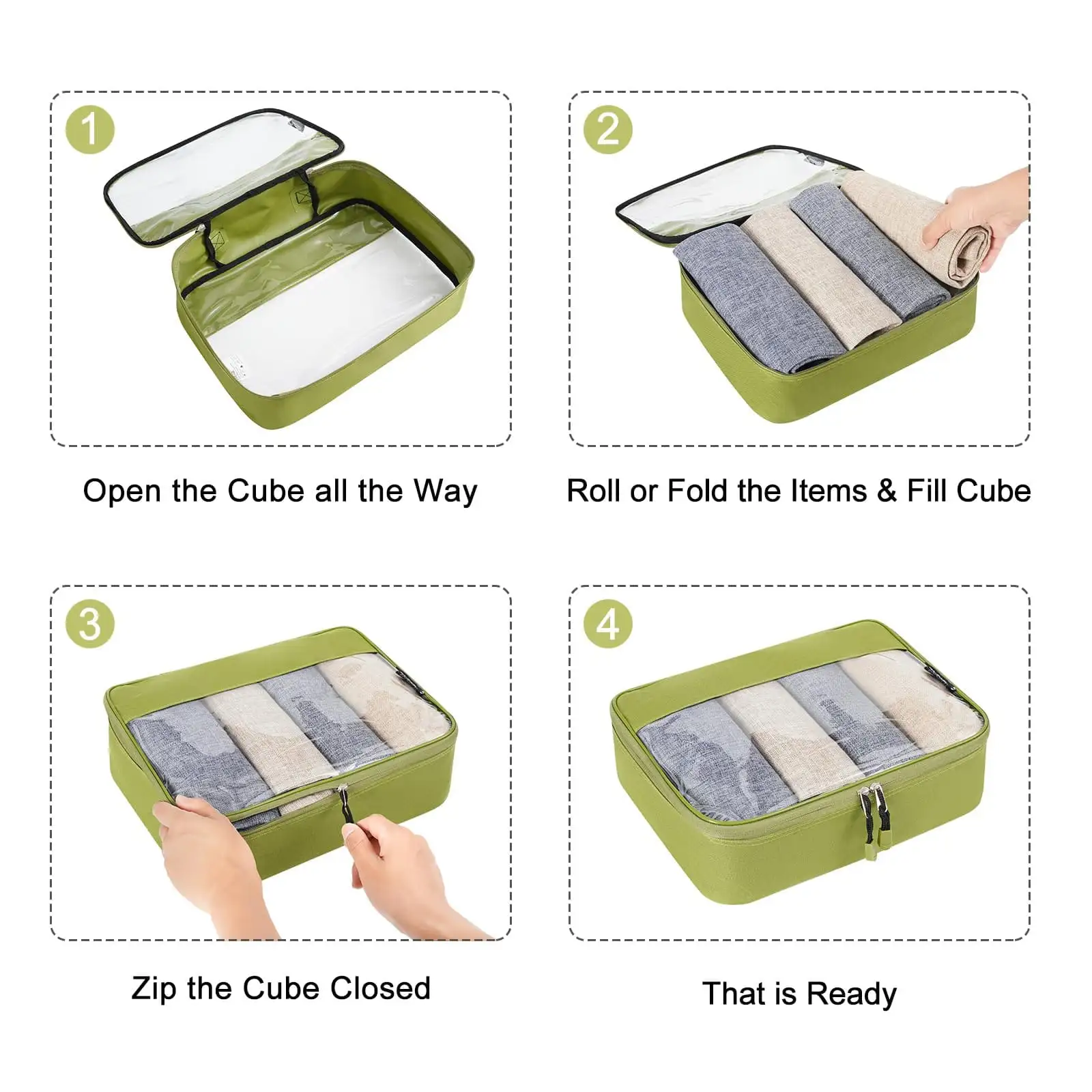 1

Open the Cube all the Way

2

Roll or Fold the Items & Fill Cube

3

Zip the Cube Closed

4

That is Ready