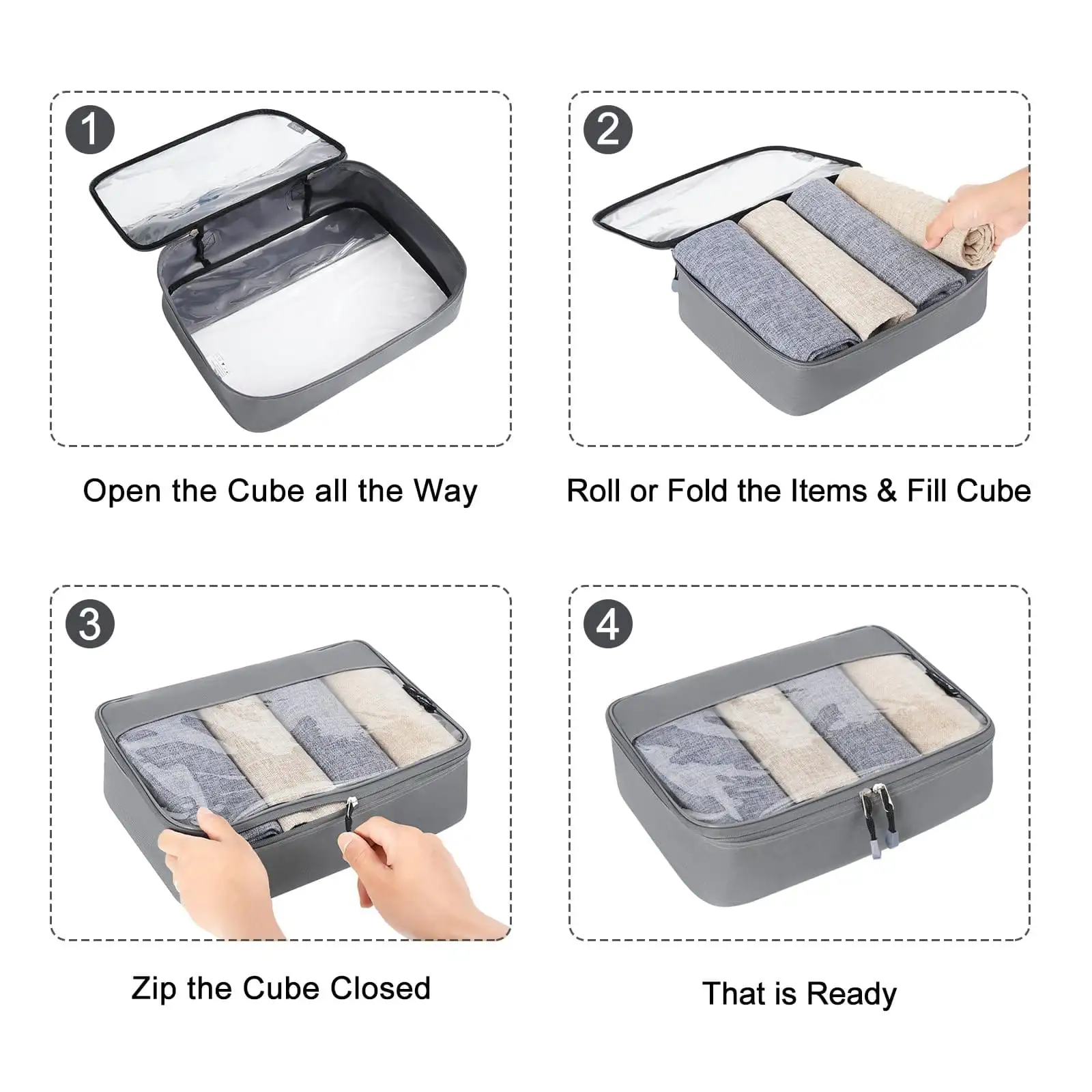 1

Open the Cube all the Way

2

Roll or Fold the Items & Fill Cube

3

Zip the Cube Closed

4

That is Ready