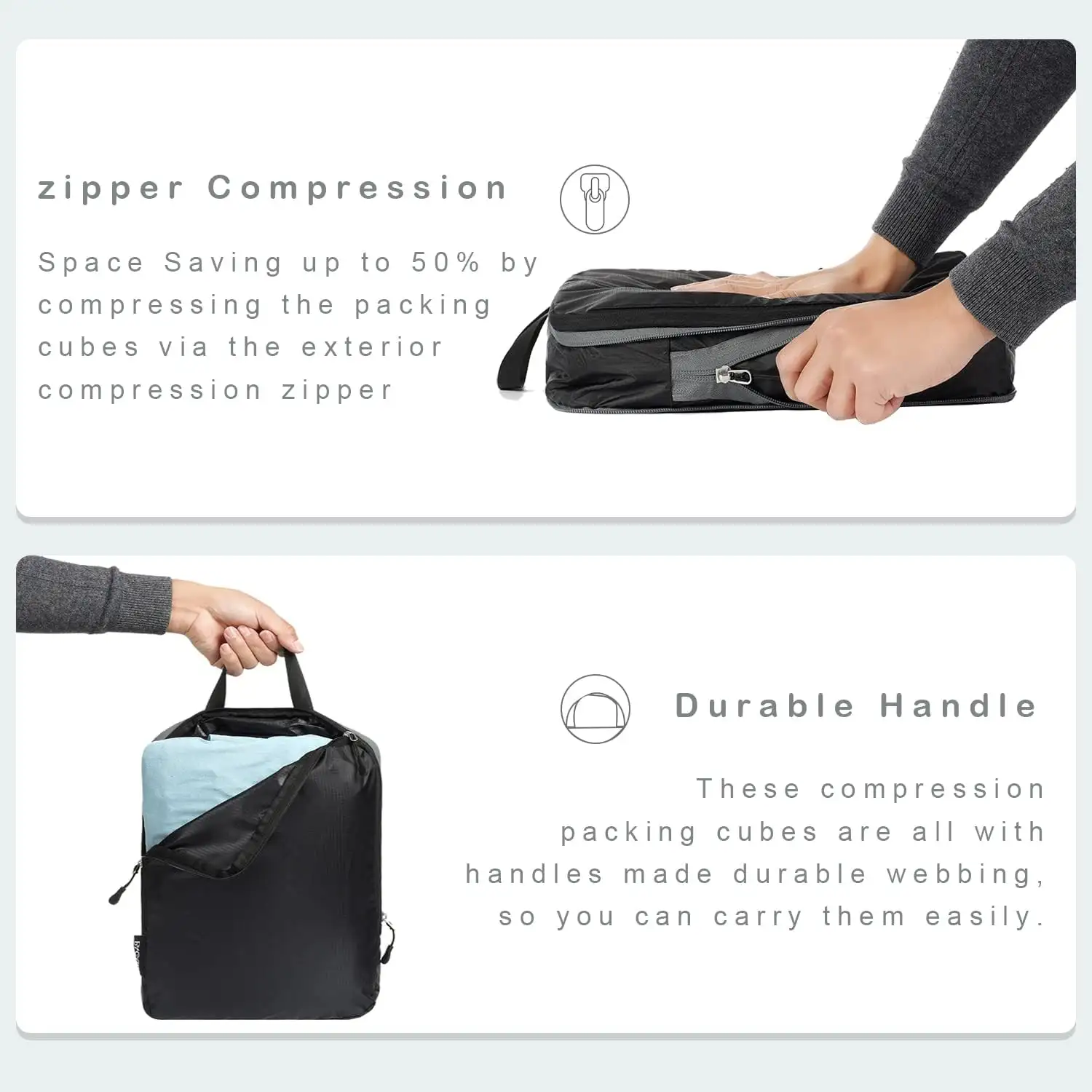 zipper Compression

Space Saving up to 50% by compressing the packing cubes via the exterior compression zipper

Durable Handle

These compression packing cubes are all with handles made durable webbing, so you can carry them easily.