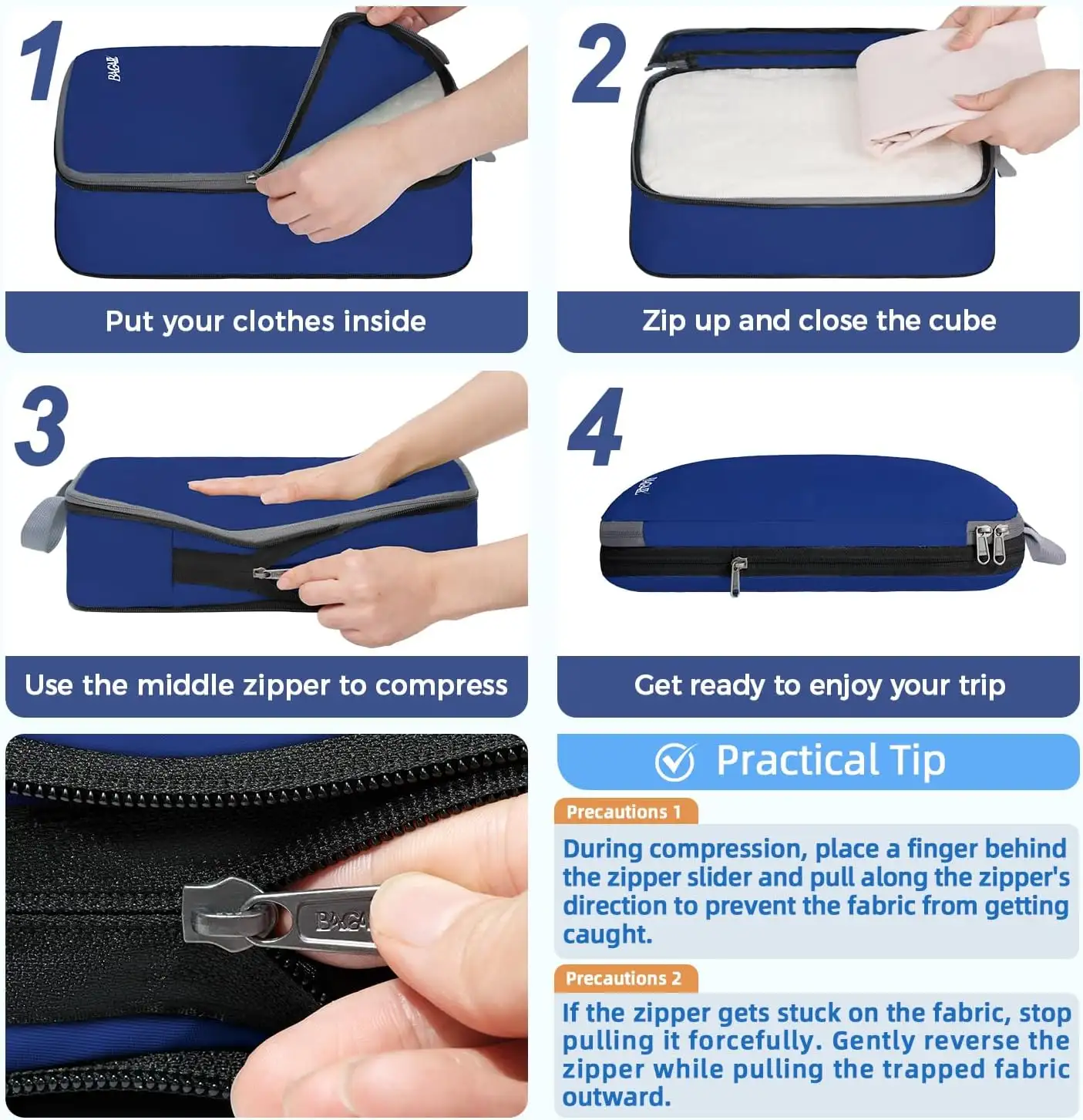 1

BAGAIL

Put your clothes inside

2

Zip up and close the cube

3

Use the middle zipper to compress

4

BAGAIL

Get ready to enjoy your trip

BAGAIL

Practical Tip

Precautions 1

During compression, place a finger behind the zipper slider and pull along the zipper's direction to prevent the fabric from getting caught.

Precautions 2

If the zipper gets stuck on the fabric, stop pulling it forcefully. Gently reverse the zipper while pulling the trapped fabric outward.