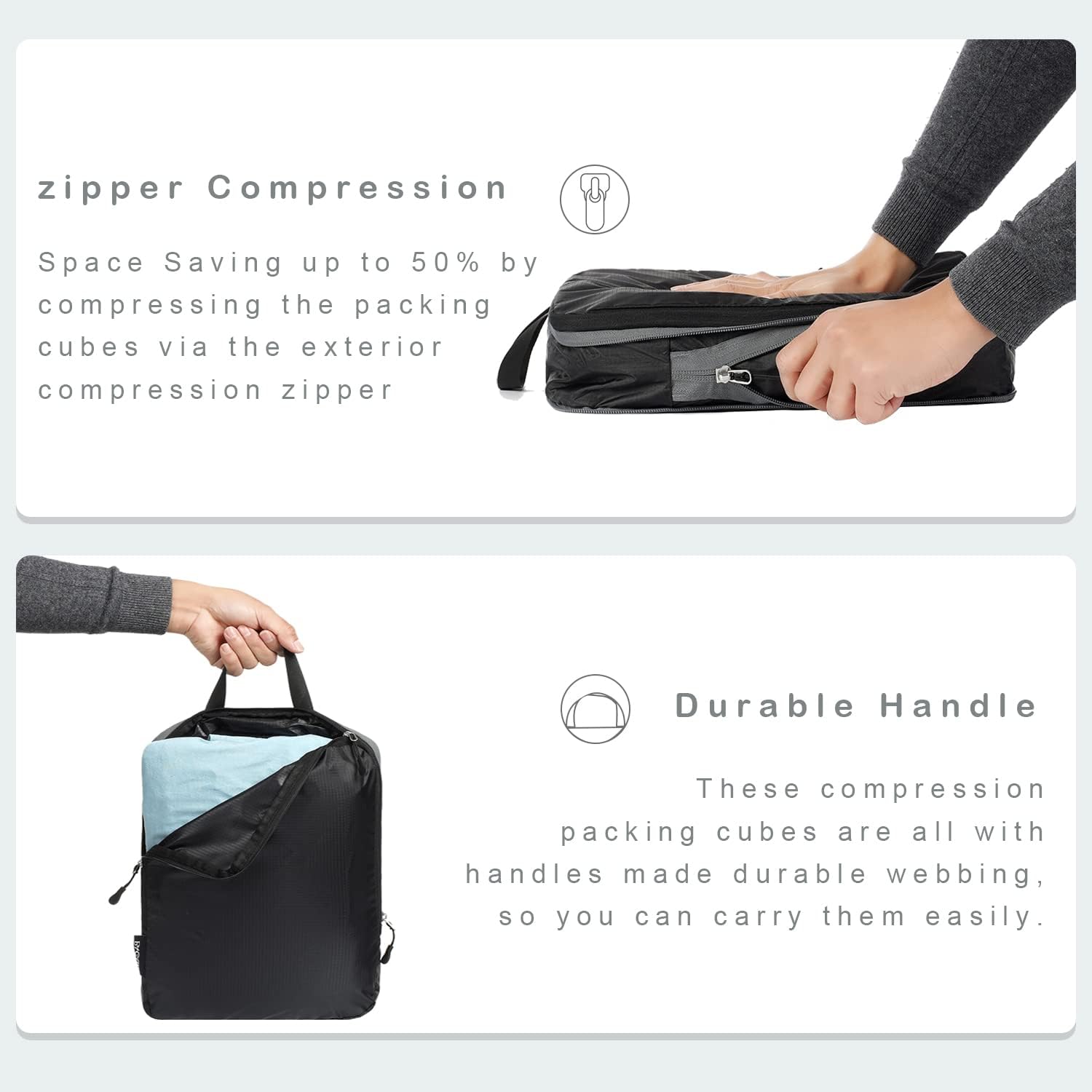 zipper Compression

Space Saving up to 50% by compressing the packing cubes via the exterior compression zipper

Durable Handle

These compression packing cubes are all with handles made durable webbing, so you can carry them easily.