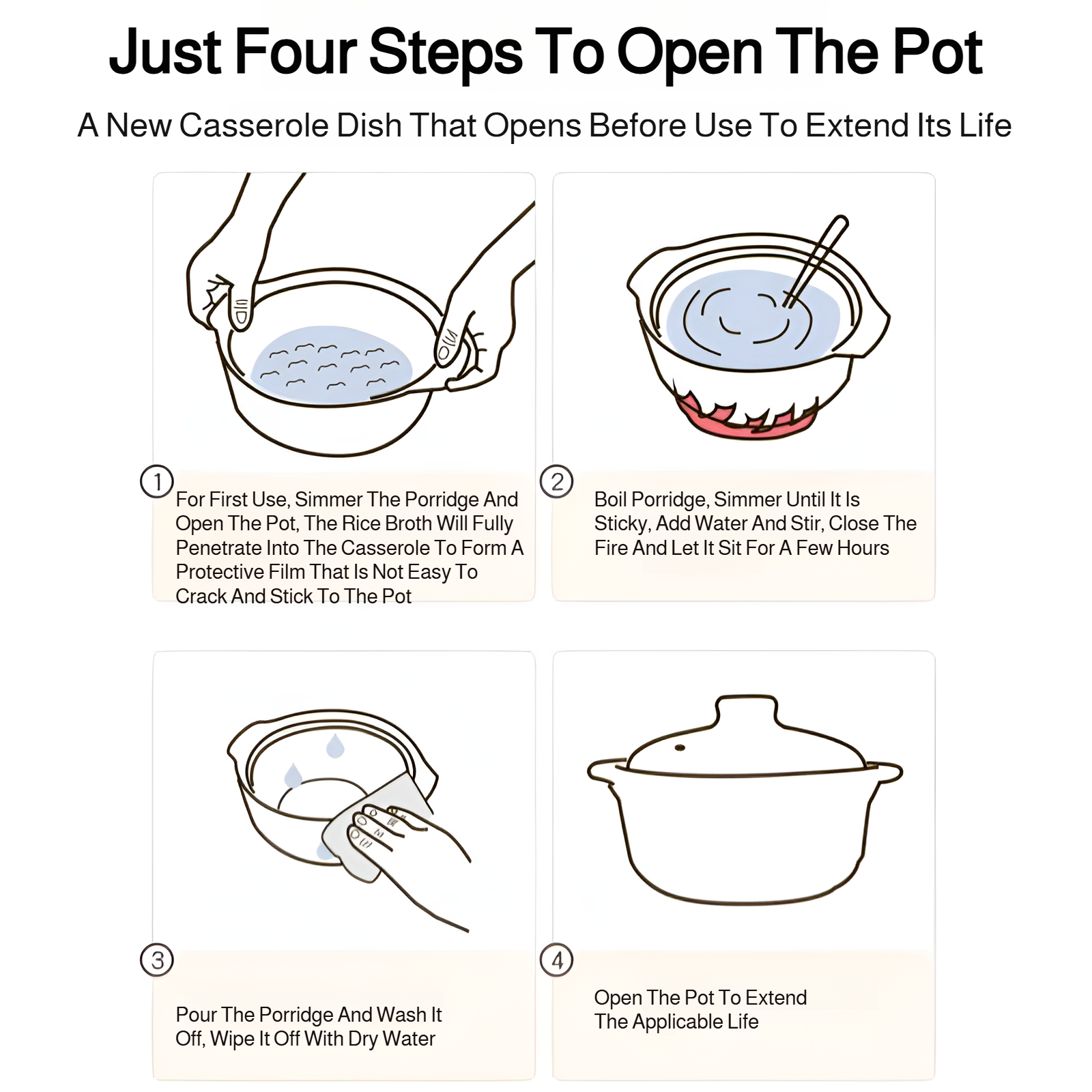 Just Four Steps To Open The Pot

A New Casserole Dish That Opens Before Use To Extend Its Life

①

For First Use, Simmer The Porridge And Open The Pot, The Rice Broth Will Fully Penetrate Into The Casserole To Form A Protective Film That Is Not Easy To Crack And Stick To The Pot

②

Boil Porridge, Simmer Until It Is Sticky, Add Water And Stir, Close The Fire And Let It Sit For A Few Hours

③

Pour The Porridge And Wash It Off, Wipe It Off With Dry Water

④

Open The Pot To Extend The Applicable Life