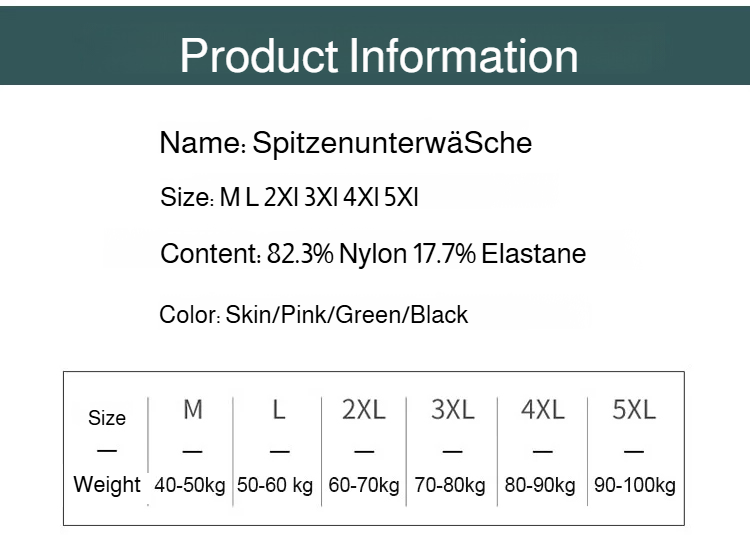 Product Information

Name: SpitzenunterwäSche

Size: M L 2Xl 3Xl 4Xl 5Xl

Content: 82.3% Nylon 17.7% Elastane

Color: Skin/Pink/Green/Black

| Size | M | L | 2XL | 3XL | 4XL | 5XL |
|---|---|---|---|---|---|---|
| — | — | — | — | — | — | — |
| Weight | 40-50kg | 50-60 kg | 60-70kg | 70-80kg | 80-90kg | 90-100kg |