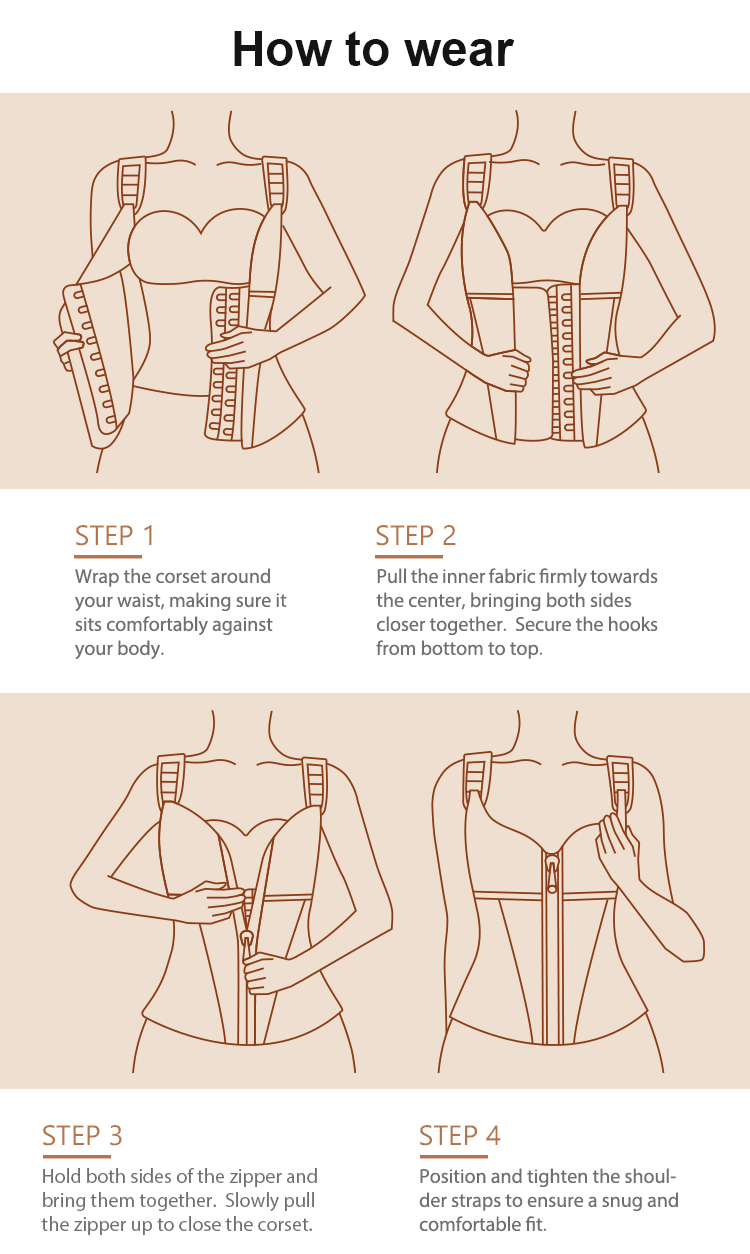 How to wear

STEP 1

Wrap the corset around your waist, making sure it sits comfortably against your body.

STEP 2

Pull the inner fabric firmly towards the center, bringing both sides closer together. Secure the hooks from bottom to top.

STEP 3

Hold both sides of the zipper and bring them together. Slowly pull the zipper up to close the corset.

STEP 4

Position and tighten the shoulder straps to ensure a snug and comfortable fit.