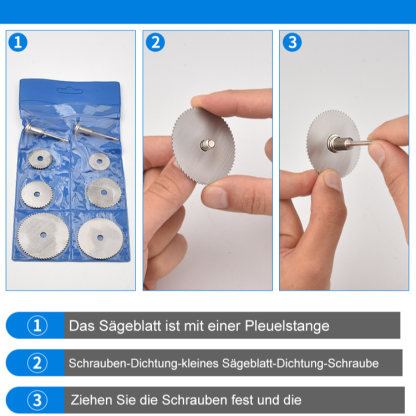 1

2

3

① Das Sägeblatt ist mit einer Pleuelstange

② Schrauben-Dichtung-kleines Sägeblatt-Dichtung-Schraube

③ Ziehen Sie die Schrauben fest und die