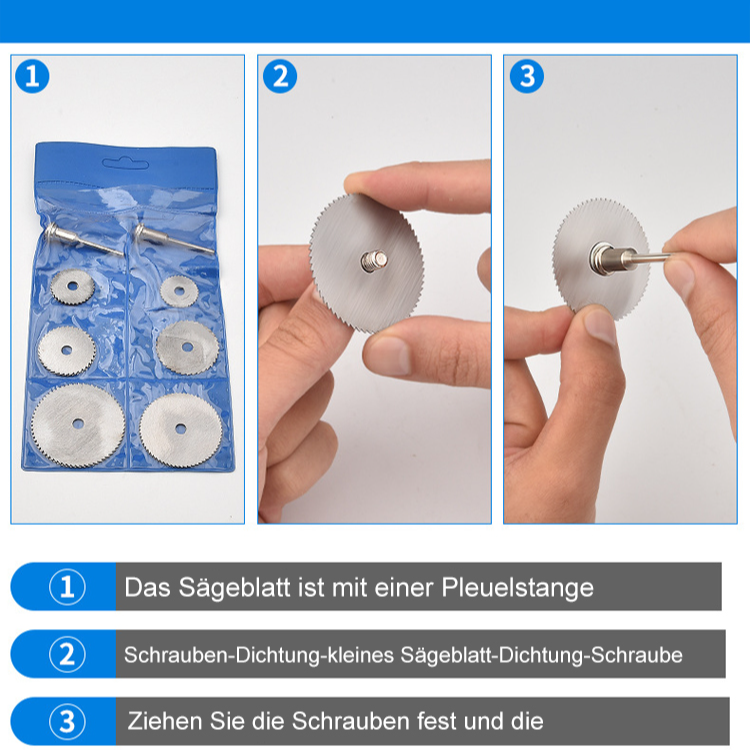 1

2

3

1 Das Sägeblatt ist mit einer Pleuelstange

2 Schrauben-Dichtung-kleines Sägeblatt-Dichtung-Schraube

3 Ziehen Sie die Schrauben fest und die