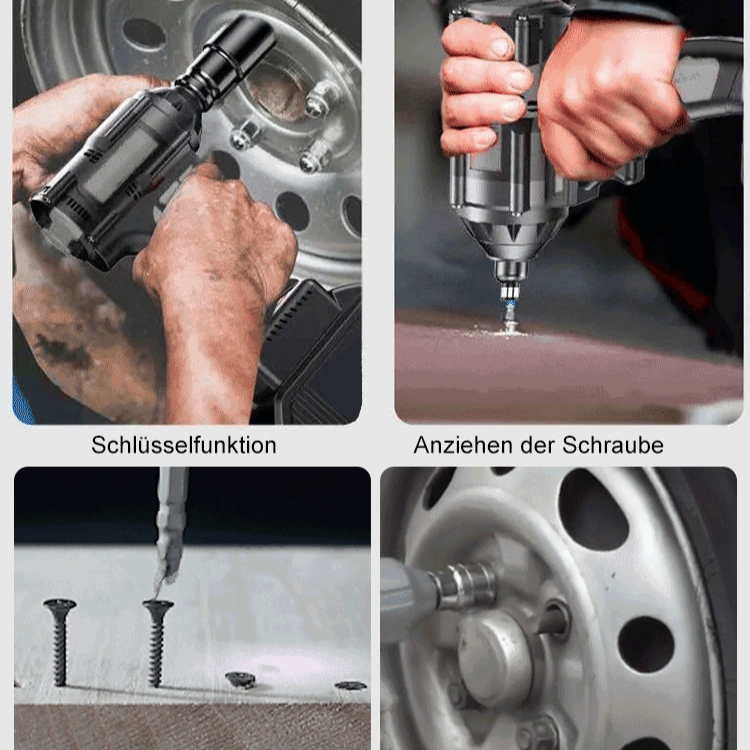 Schlüsselfunktion

Anziehen der Schraube