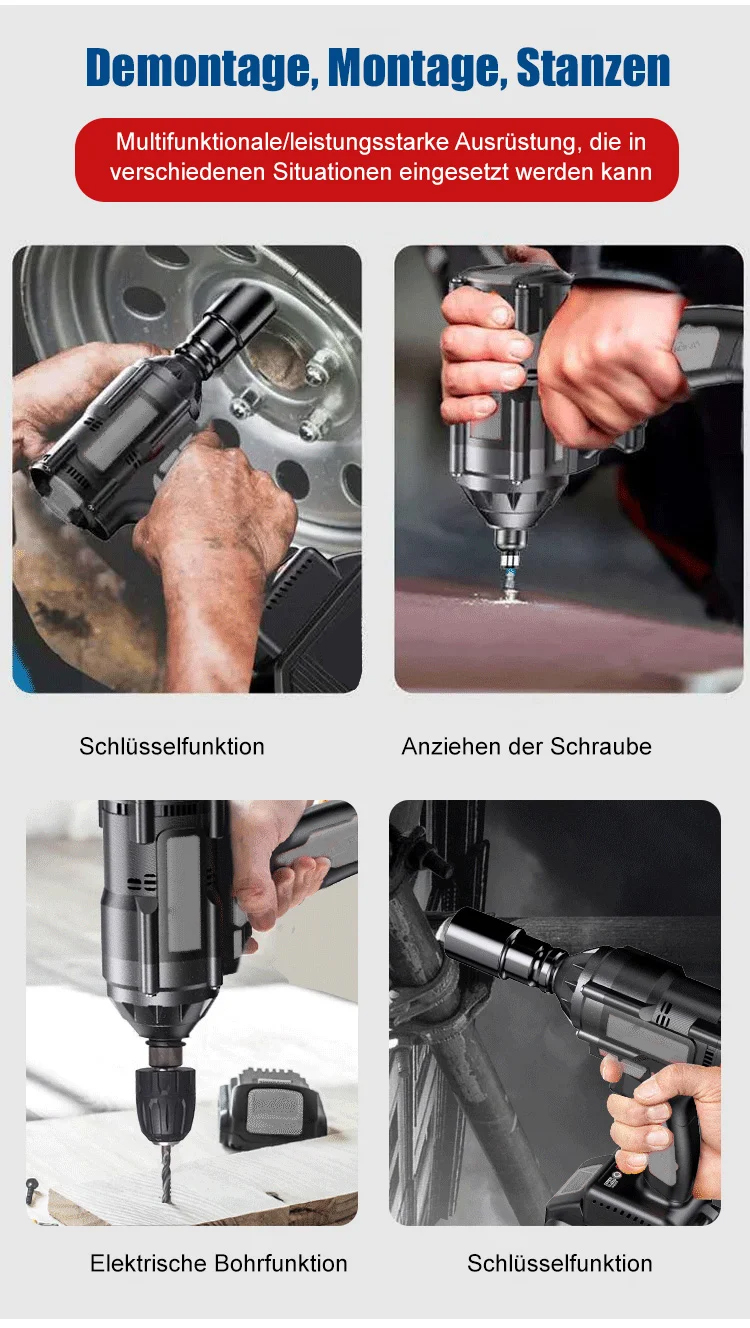 Demontage, Montage, Stanzen

Multifunktionale/leistungsstarke Ausrüstung, die in verschiedenen Situationen eingesetzt werden kann

Schlüsselfunktion

Anziehen der Schraube

Elektrische Bohrfunktion

Schlüsselfunktion