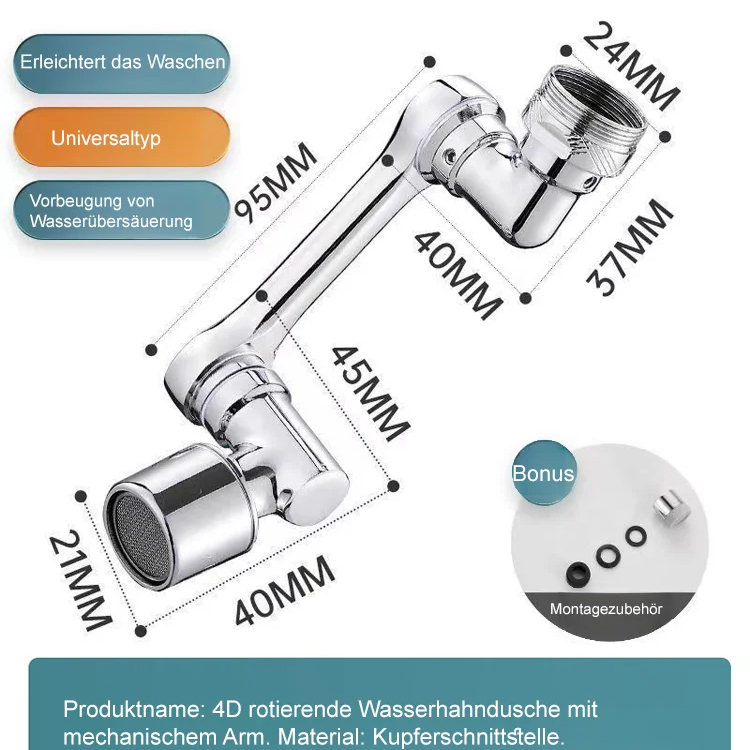 Erleichtert das Waschen

Universaltyp

Vorbeugung von Wasserübersäuerung

24MM

95MM

40MM

37MM

45MM

21MM

40MM

Bonus

Montagezubehör

Produktname: 4D rotierende Wasserhahndusche mit mechanischem Arm. Material: Kupferschnittstelle.