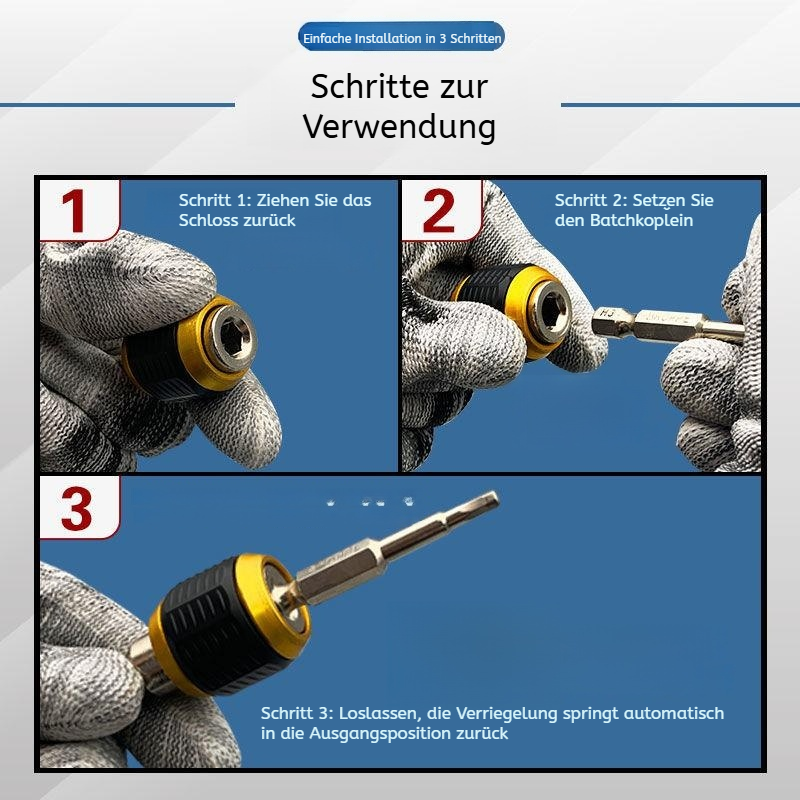 Einfache Installation in 3 Schritten

Schritte zur Verwendung

1

Schritt 1: Ziehen Sie das Schloss zurück

2

Schritt 2: Setzen Sie den Batchkoplein

3

Schritt 3: Loslassen, die Verriegelung springt automatisch in die Ausgangsposition zurück