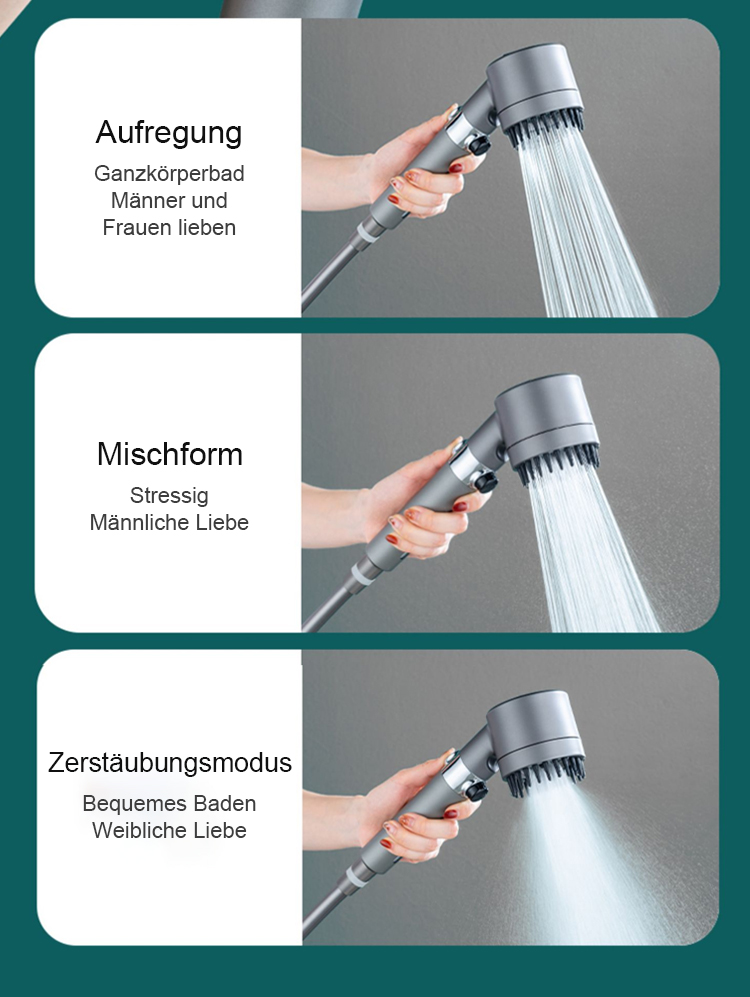 Aufregung

Ganzkörperbad
Männer und
Frauen lieben

Mischform

Stressig
Männliche Liebe

Zerstäubungsmodus

Bequemes Baden
Weibliche Liebe