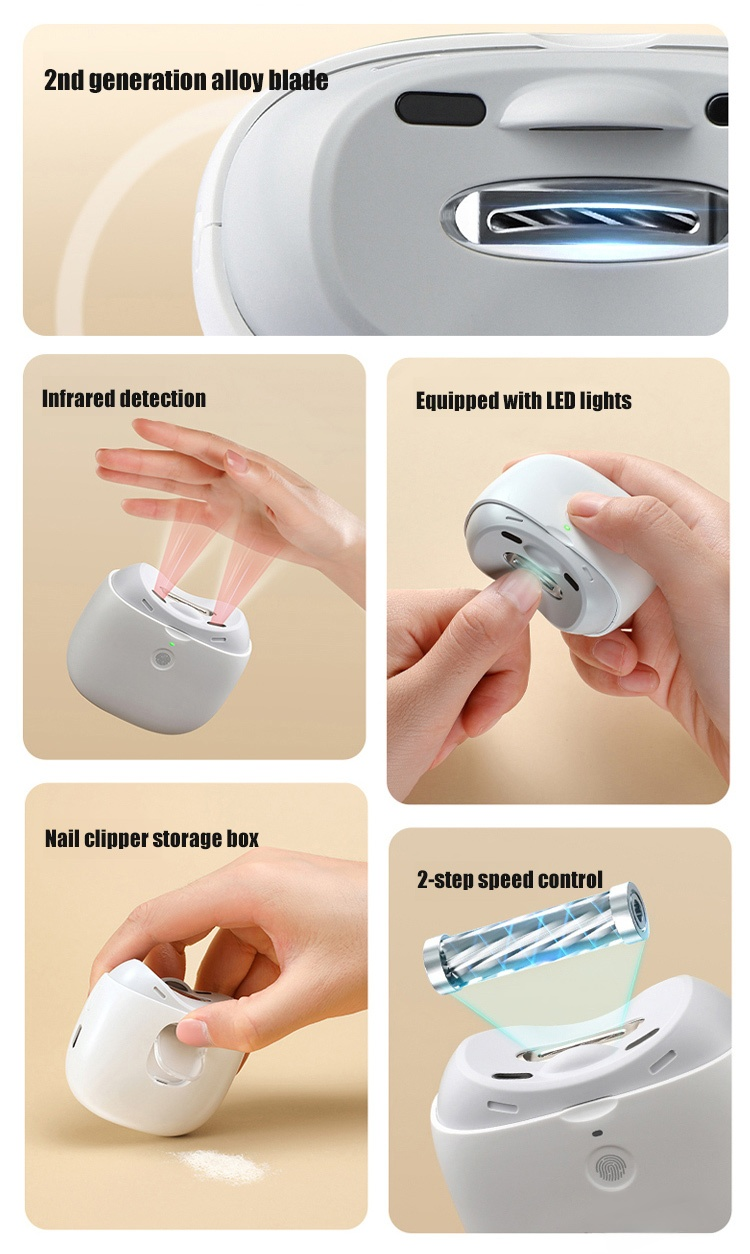 2nd generation alloy blade

Infrared detection

Equipped with LED lights

Nail clipper storage box

2-step speed control