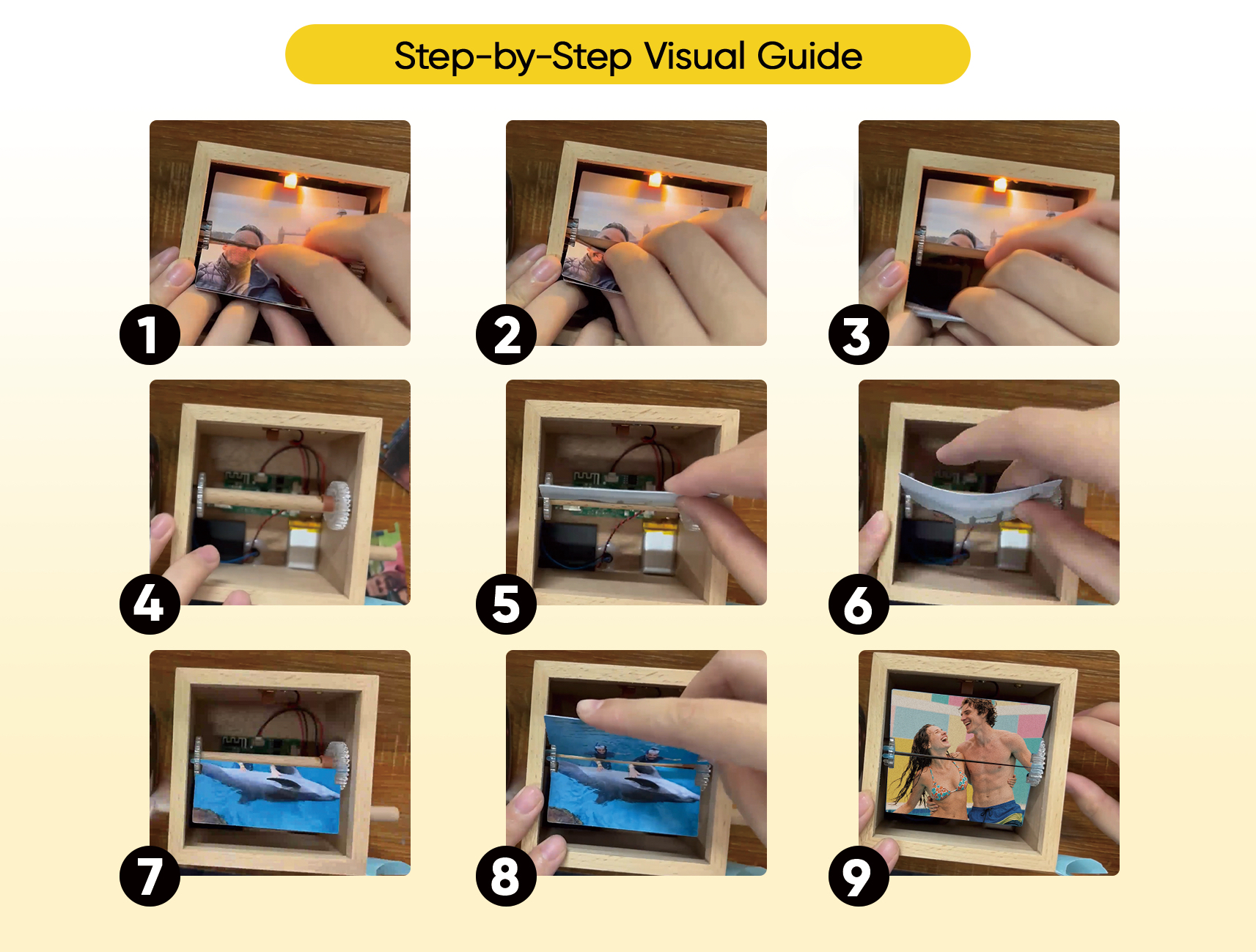 Step-by-Step Visual Guide

1

2

3

4

5

6

7

8

9