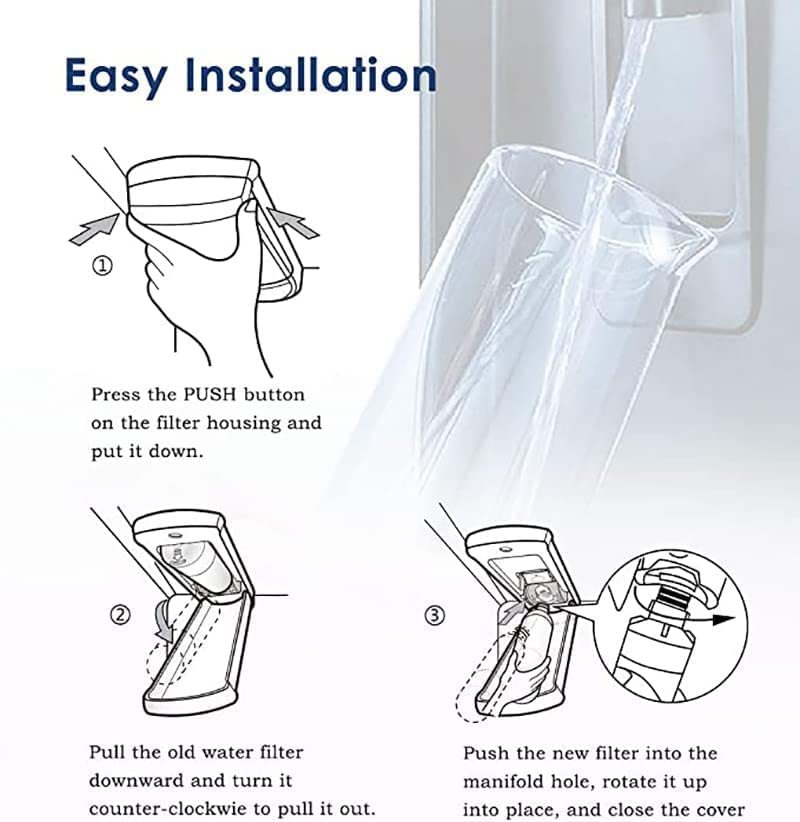 Easy Installation

①

Press the PUSH button on the filter housing and put it down.

②

Pull the old water filter downward and turn it counter-clockwie to pull it out.

③

Push the new filter into the manifold hole, rotate it up into place, and close the cover