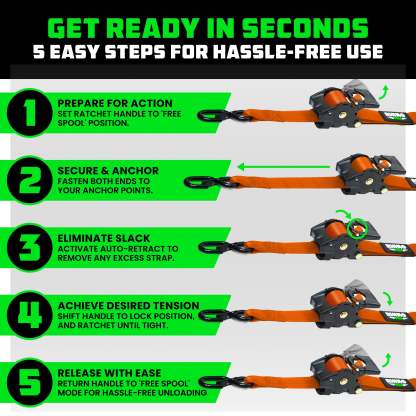 GET READY IN SECONDS
5 EASY STEPS FOR HASSLE-FREE USE

1
PREPARE FOR ACTION
SET RATCHET HANDLE TO 'FREE SPOOL' POSITION.

2
SECURE & ANCHOR
FASTEN BOTH ENDS TO YOUR ANCHOR POINTS.

3
ELIMINATE SLACK
ACTIVATE AUTO-RETRACT TO REMOVE ANY EXCESS STRAP.

4
ACHIEVE DESIRED TENSION
SHIFT HANDLE TO LOCK POSITION, AND RATCHET UNTIL TIGHT.

5
RELEASE WITH EASE
RETURN HANDLE TO 'FREE SPOOL' MODE FOR HASSLE-FREE UNLOADING