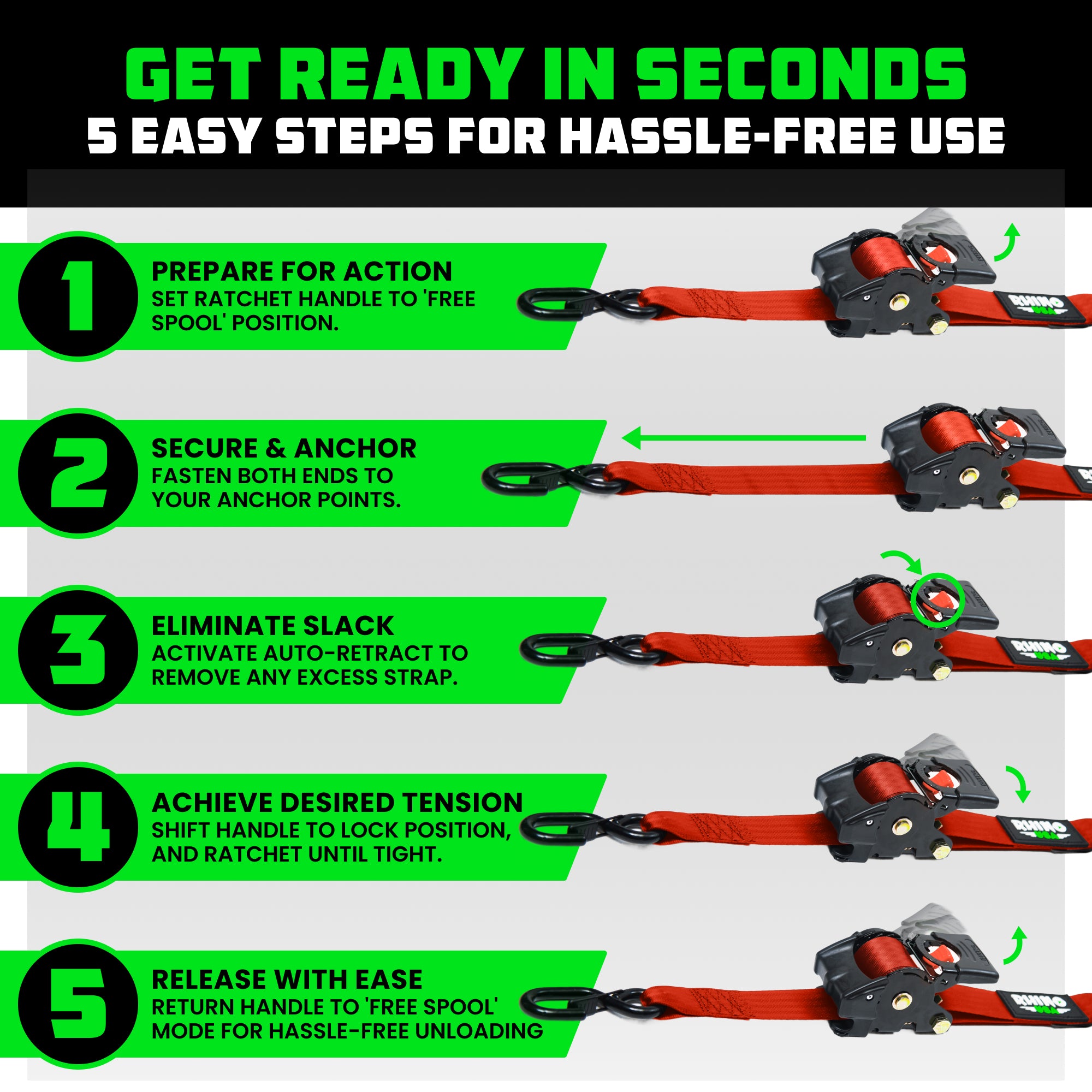 GET READY IN SECONDS
5 EASY STEPS FOR HASSLE-FREE USE

1
PREPARE FOR ACTION
SET RATCHET HANDLE TO 'FREE SPOOL' POSITION.

RHINO USA

2
SECURE & ANCHOR
FASTEN BOTH ENDS TO YOUR ANCHOR POINTS.

3
ELIMINATE SLACK
ACTIVATE AUTO-RETRACT TO REMOVE ANY EXCESS STRAP.

RHINO USA

4
ACHIEVE DESIRED TENSION
SHIFT HANDLE TO LOCK POSITION, AND RATCHET UNTIL TIGHT.

RHINO USA

5
RELEASE WITH EASE
RETURN HANDLE TO 'FREE SPOOL' MODE FOR HASSLE-FREE UNLOADING

RHINO USA