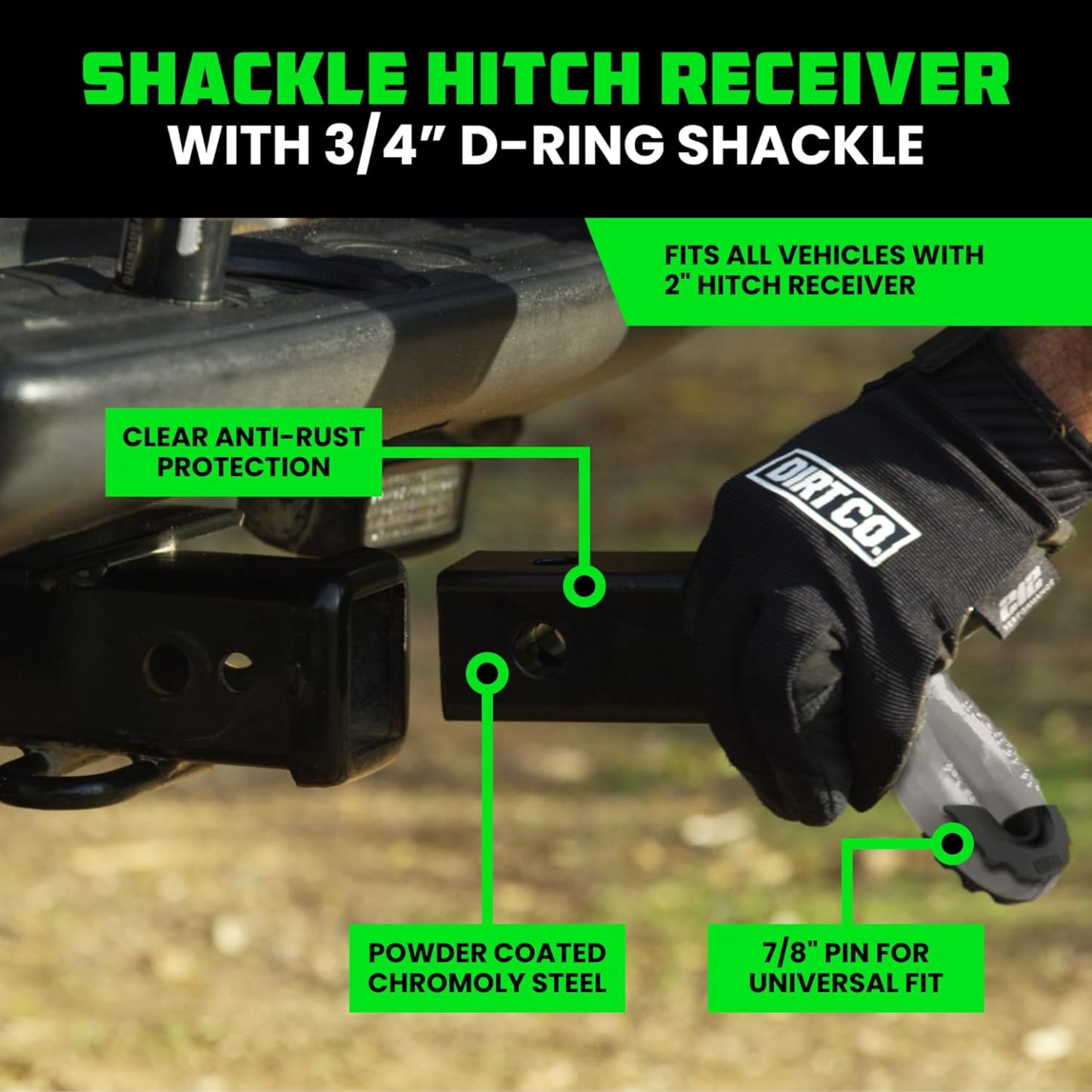 SHACKLE HITCH RECEIVER
WITH 3/4" D-RING SHACKLE

FITS ALL VEHICLES WITH 2" HITCH RECEIVER

CLEAR ANTI-RUST PROTECTION

DIRTCO.

POWDER COATED CHROMOLY STEEL

7/8" PIN FOR UNIVERSAL FIT