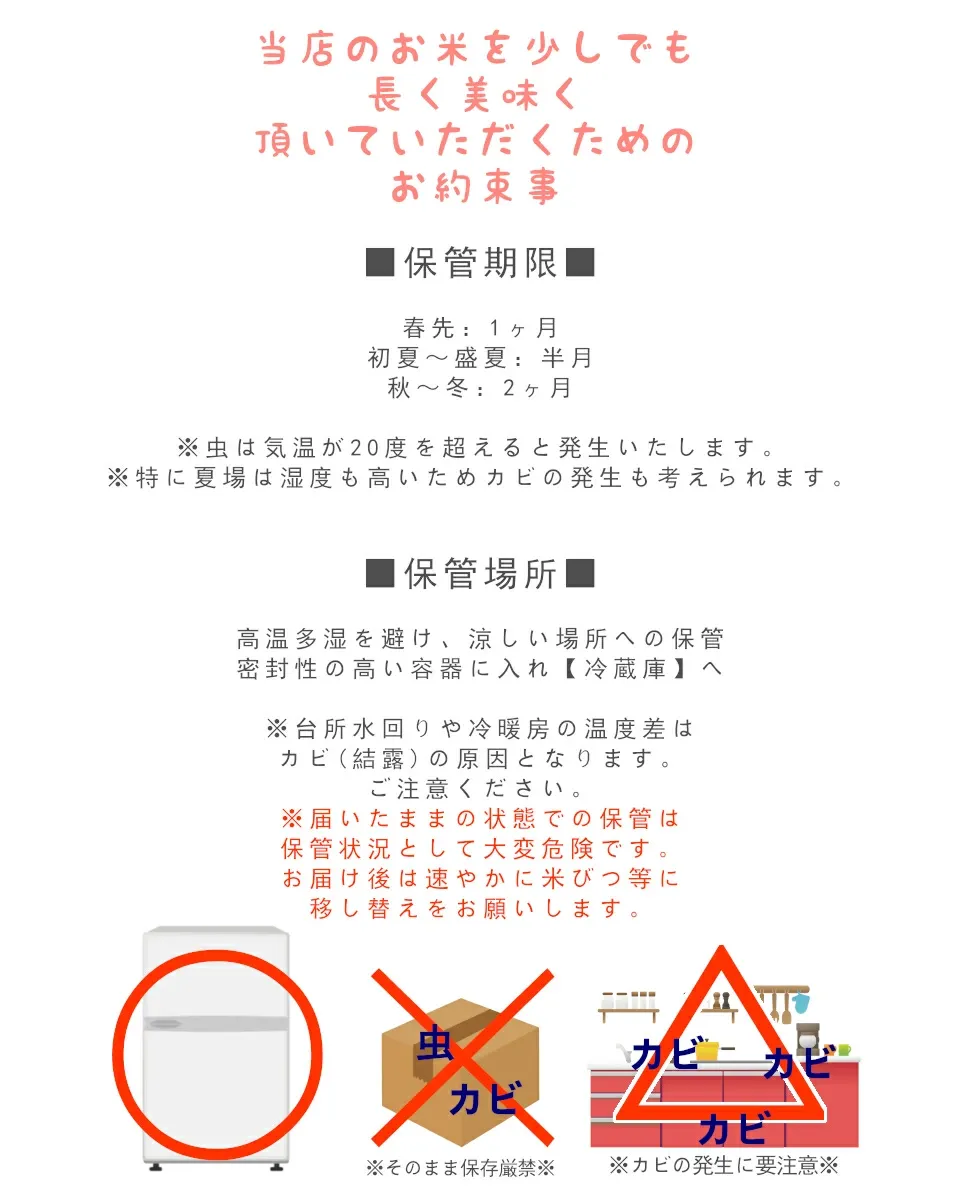 当店のお米を少しでも
長く美味く
頂いていただくための
お約束事

■保管期限■

春先：1ヶ月
初夏～盛夏：半月
秋～冬：2ヶ月

※虫は気温が20度を超えると発生いたします。
※特に夏場は湿度も高いためカビの発生も考えられます。

■保管場所■

高温多湿を避け、涼しい場所への保管
密封性の高い容器に入れ【冷蔵庫】へ

※台所水回りや冷暖房の温度差は
カビ（結露）の原因となります。
ご注意ください。
※届いたままの状態での保管は
保管状況として大変危険です。
お届け後は速やかに米びつ等に
移し替えをお願いします。

虫
カビ
※そのまま保存厳禁※

カビ
カビ
カビ
※カビの発生に要注意※