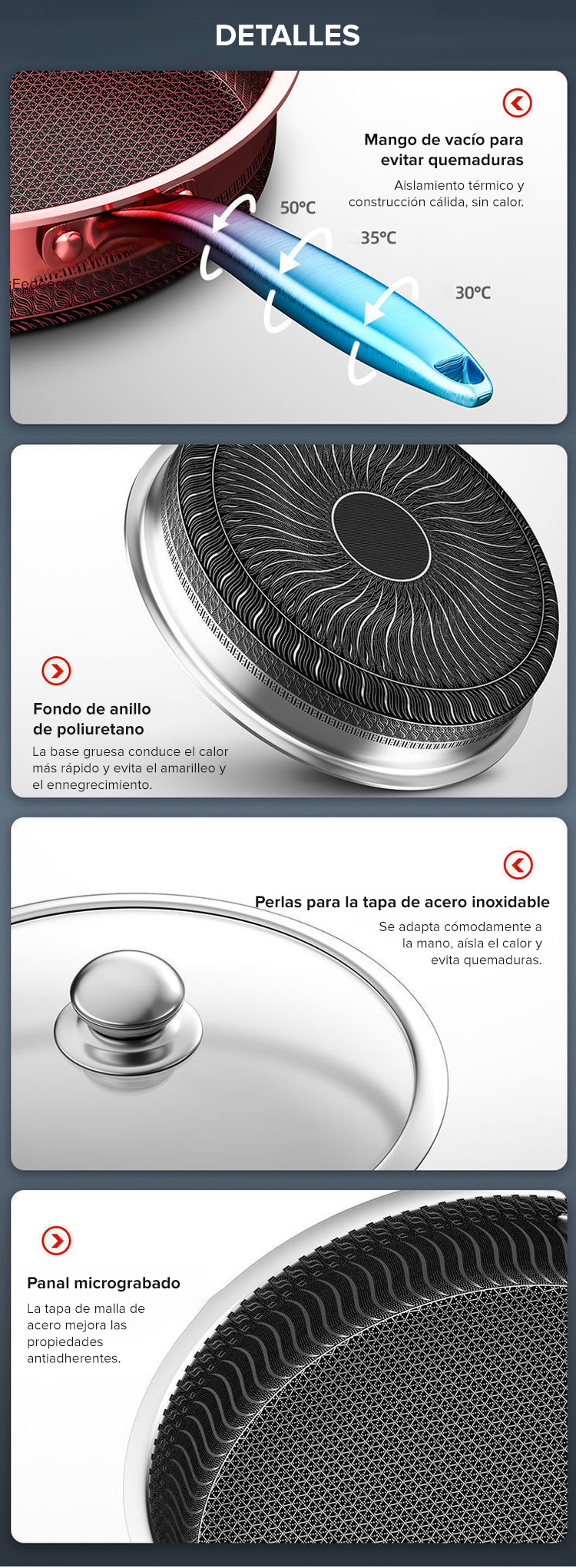 DETALLES

Mango de vacío para evitar quemaduras

Aislamiento térmico y construcción cálida, sin calor.

50°C

35°C

30°C

Fondo de anillo de poliuretano

La base gruesa conduce el calor más rápido y evita el amarilleo y el ennegrecimiento.

Perlas para la tapa de acero inoxidable

Se adapta cómodamente a la mano, aísla el calor y evita quemaduras.

Panal micrograbado

La tapa de malla de acero mejora las propiedades antiadherentes.