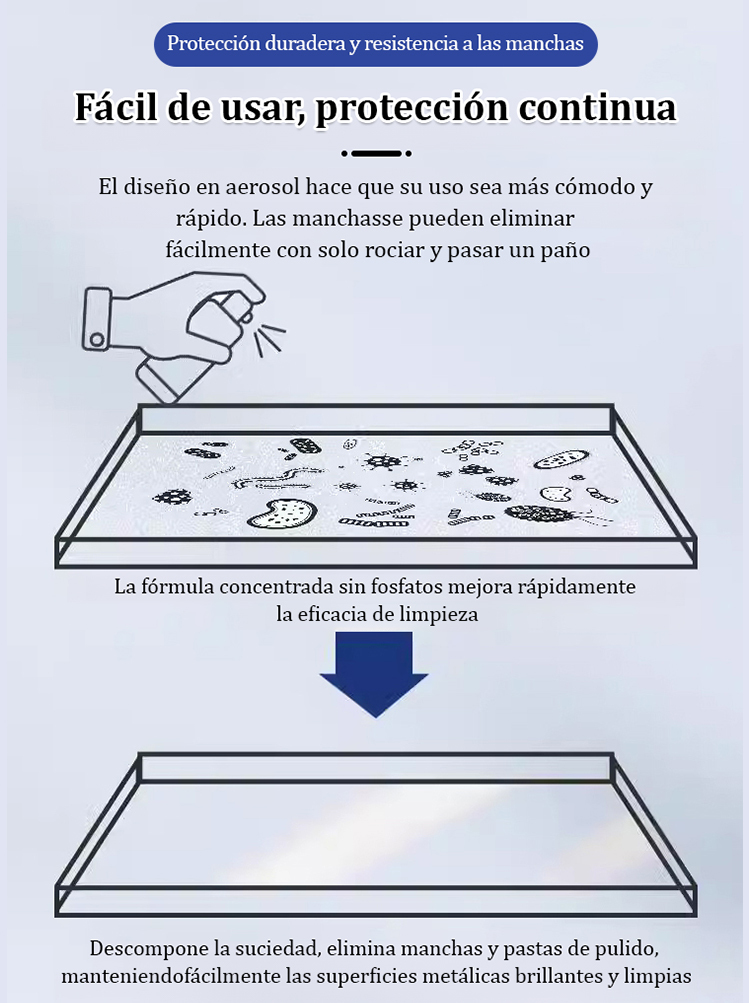 Protección duradera y resistencia a las manchas

Fácil de usar, protección continua

El diseño en aerosol hace que su uso sea más cómodo y rápido. Las manchasse pueden eliminar fácilmente con solo rociar y pasar un paño

La fórmula concentrada sin fosfatos mejora rápidamente la eficacia de limpieza

Descompone la suciedad, elimina manchas y pastas de pulido, manteniendofácilmente las superficies metálicas brillantes y limpias