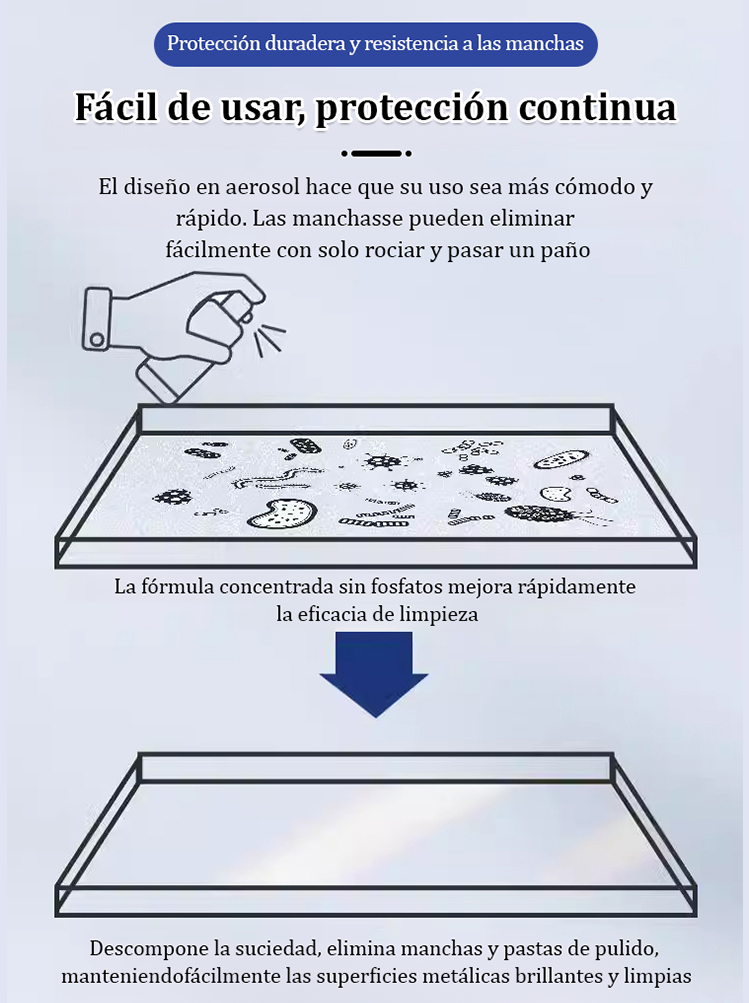 Protección duradera y resistencia a las manchas

Fácil de usar, protección continua

El diseño en aerosol hace que su uso sea más cómodo y rápido. Las manchasse pueden eliminar fácilmente con solo rociar y pasar un paño

La fórmula concentrada sin fosfatos mejora rápidamente la eficacia de limpieza

Descompone la suciedad, elimina manchas y pastas de pulido, manteniendofácilmente las superficies metálicas brillantes y limpias