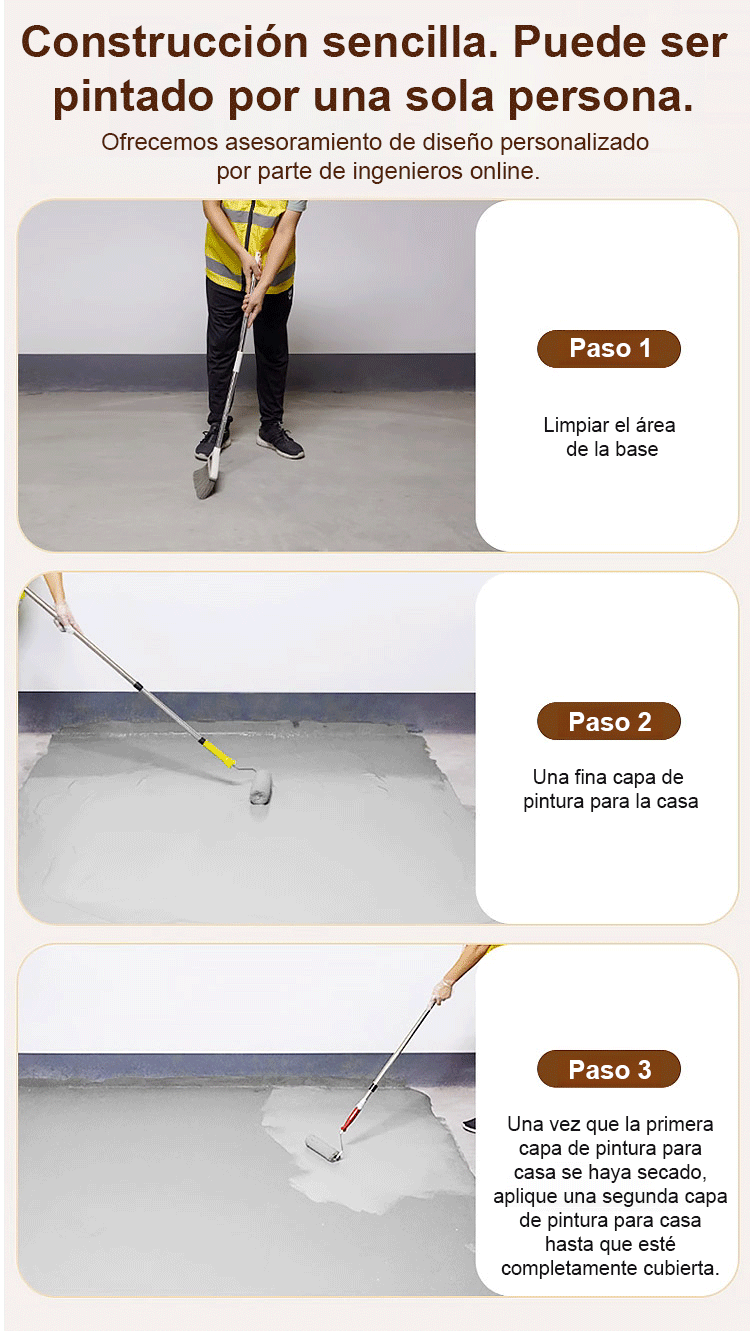 Construcción sencilla. Puede ser pintado por una sola persona.

Ofrecemos asesoramiento de diseño personalizado por parte de ingenieros online.

Paso 1

Limpiar el área de la base

Paso 2

Una fina capa de pintura para la casa

Paso 3

Una vez que la primera capa de pintura para casa se haya secado, aplique una segunda capa de pintura para casa hasta que esté completamente cubierta.