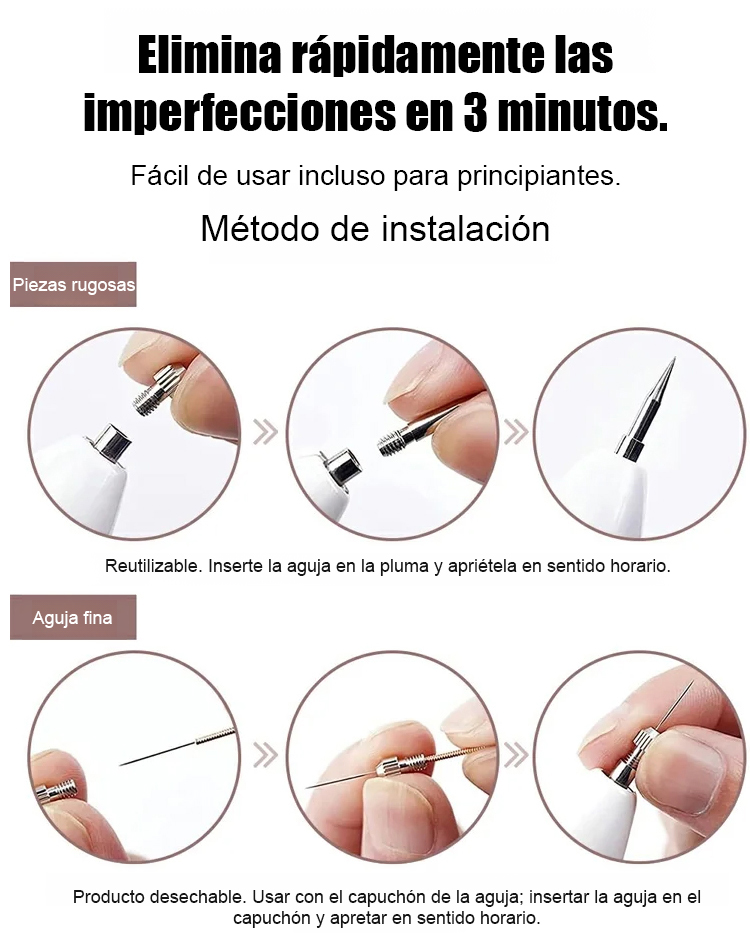 Elimina rápidamente las imperfecciones en 3 minutos.

Fácil de usar incluso para principiantes.

Método de instalación

Piezas rugosas

Reutilizable. Inserte la aguja en la pluma y apriétela en sentido horario.

Aguja fina

Producto desechable. Usar con el capuchón de la aguja; insertar la aguja en el capuchón y apretar en sentido horario.